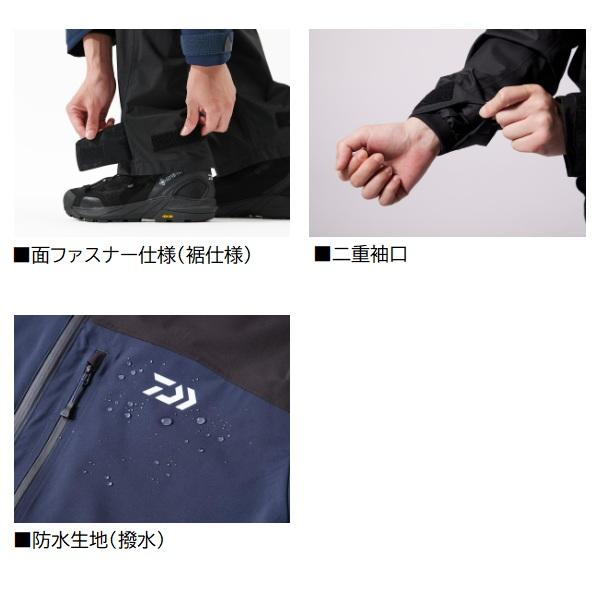 ■面ファスナー仕様（裾仕様）

■二重袖口

■防水生地（撥水）