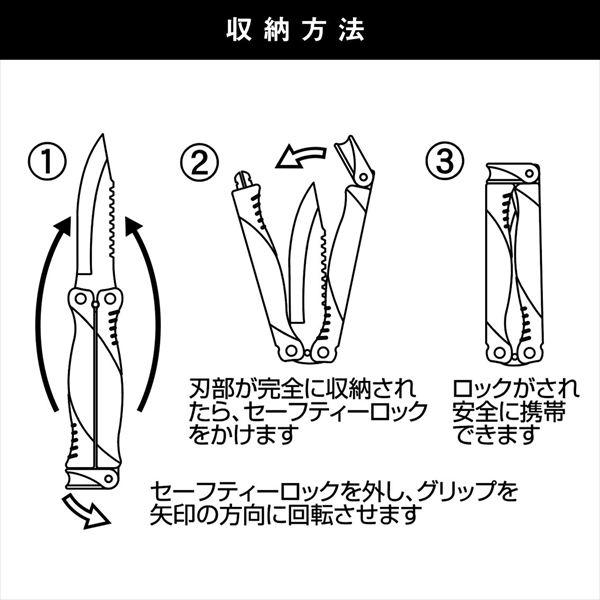 収納方法

①

②

③

刃部が完全に収納されたら、セーフティーロックをかけます

ロックがされ安全に携帯できます

セーフティーロックを外し、グリップを矢印の方向に回転させます