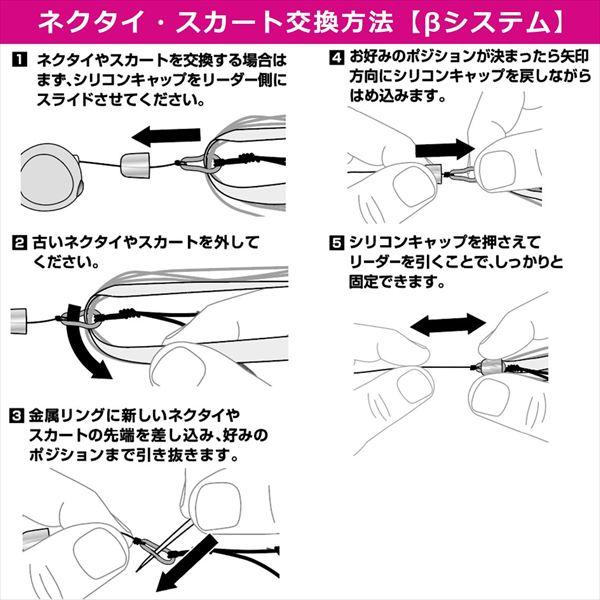 ネクタイ・スカート交換方法【βシステム】

1 ネクタイやスカートを交換する場合はまず、シリコンキャップをリーダー側にスライドさせてください。

2 古いネクタイやスカートを外してください。

3 金属リングに新しいネクタイやスカートの先端を差し込み、好みのポジションまで引き抜きます。

4 お好みのポジションが決まったら矢印方向にシリコンキャップを戻しながらはめ込みます。

5 シリコンキャップを押さえてリーダーを引くことで、しっかりと固定できます。