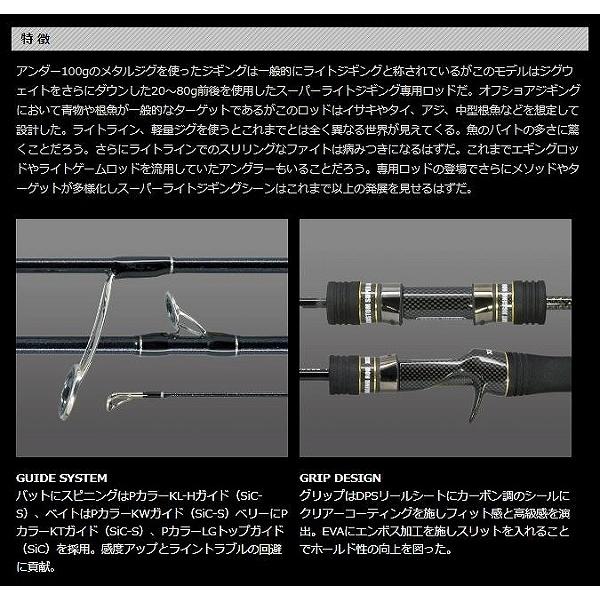 特徴

アンダー100gのメタルジグを使ったジギングは一般的にライトジギングと称されているがこのモデルはジグウェイトをさらにダウンした20～80g前後を使用したスーパーライトジギング専用ロッドだ。オフショアジギングにおいて青物や根魚が一般的なターゲットであるがこのロッドはイサキやタイ、アジ、中型根魚などを想定して設計した。ライトライン、軽量ジグを使うとこれまでとは全く異なる世界が見えてくる。魚のバイトの多さに驚くことだろう。さらにライトラインでのスリリングなファイトは病みつきになるはずだ。これまでエギングロッドやライトゲームロッドを流用していたアングラーもいることだろう。専用ロッドの登場でさらにメソッドやターゲットが多様化しスーパーライトジギングシーンはこれまで以上の発展を見せるはずだ。

GUIDE SYSTEM
バットにスピニングはPカラーKL-Hガイド（SiC-S）、ベイトはPカラーKWガイド（SiC-S）ベリーにPカラーKTガイド（SiC-S）、PカラーLGトップガイド（SiC）を採用。感度アップとライントラブルの回避に貢献。

GRIP DESIGN
グリップはDPSリールシートにカーボン調のシールにクリアーコーティングを施しフィット感と高級感を演出。EVAにエンボス加工を施しスリットを入れることでホールド性の向上を図った。