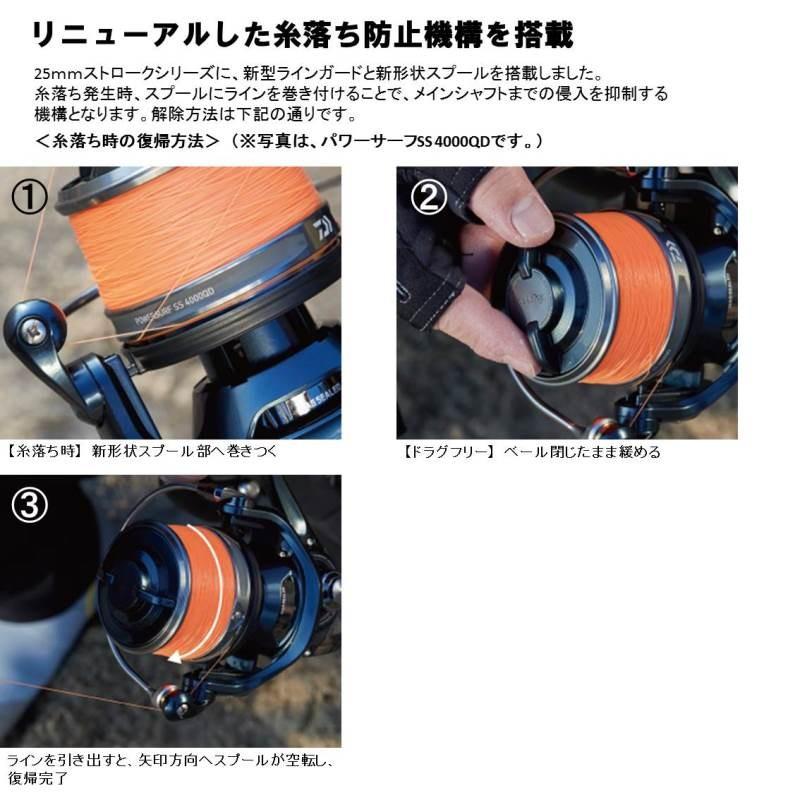 リニューアルした糸落ち防止機構を搭載

25mmストロークシリーズに、新型ラインガードと新形状スプールを搭載しました。
糸落ち発生時、スプールにラインを巻き付けることで、メインシャフトまでの侵入を抑制する機構となります。解除方法は下記の通りです。

＜糸落ち時の復帰方法＞（※写真は、パワーサーフSS 4000QDです。）

①

POWERSURF SS 4000QD

【糸落ち時】新形状スプール部へ巻きつく

②

【ドラグフリー】ベール閉じたまま緩める

③

ラインを引き出すと、矢印方向へスプールが空転し、復帰完了