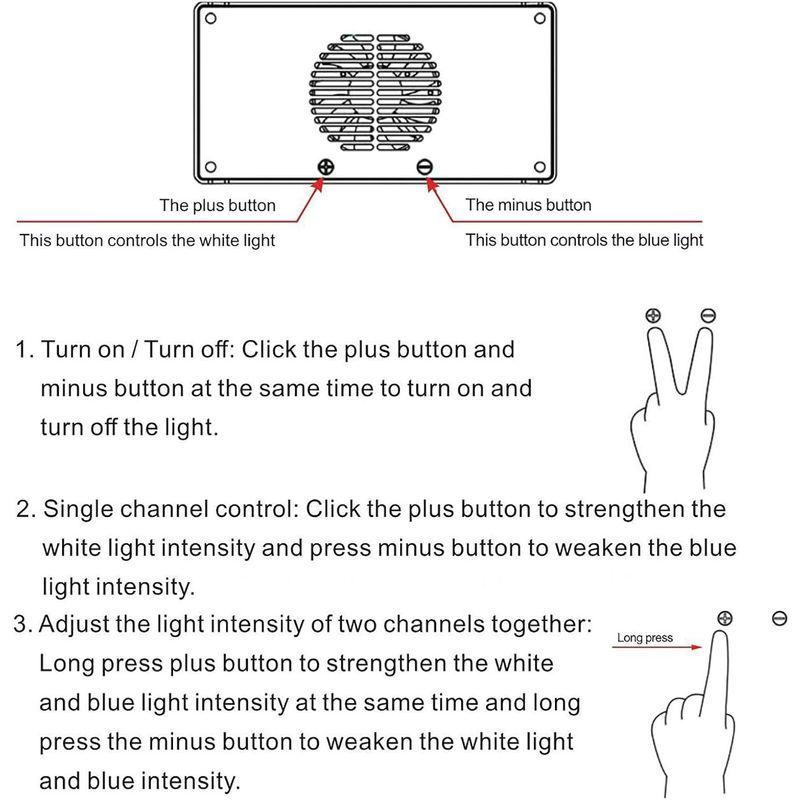 The plus button

This button controls the white light

The minus button

This button controls the blue light

1. Turn on / Turn off: Click the plus button and minus button at the same time to turn on and turn off the light.

2. Single channel control: Click the plus button to strengthen the white light intensity and press minus button to weaken the blue light intensity.

3. Adjust the light intensity of two channels together: Long press plus button to strengthen the white and blue light intensity at the same time and long press the minus button to weaken the white light and blue intensity.

Long press