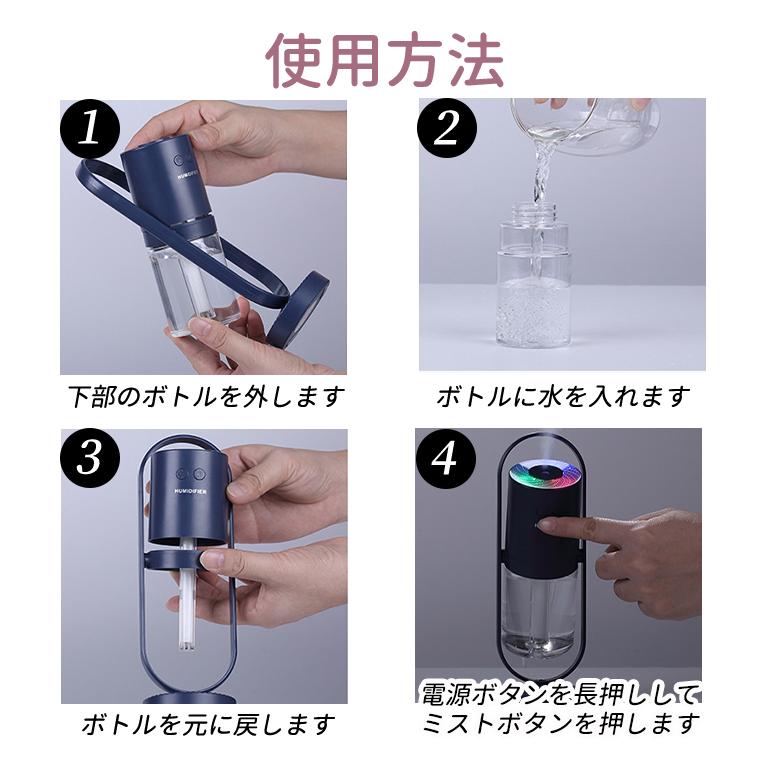 使用方法

1

HUMIDIFIER

下部のボトルを外します

2

ボトルに水を入れます

3

HUMIDIFIER

ボトルを元に戻します

4

電源ボタンを長押しして
ミストボタンを押します