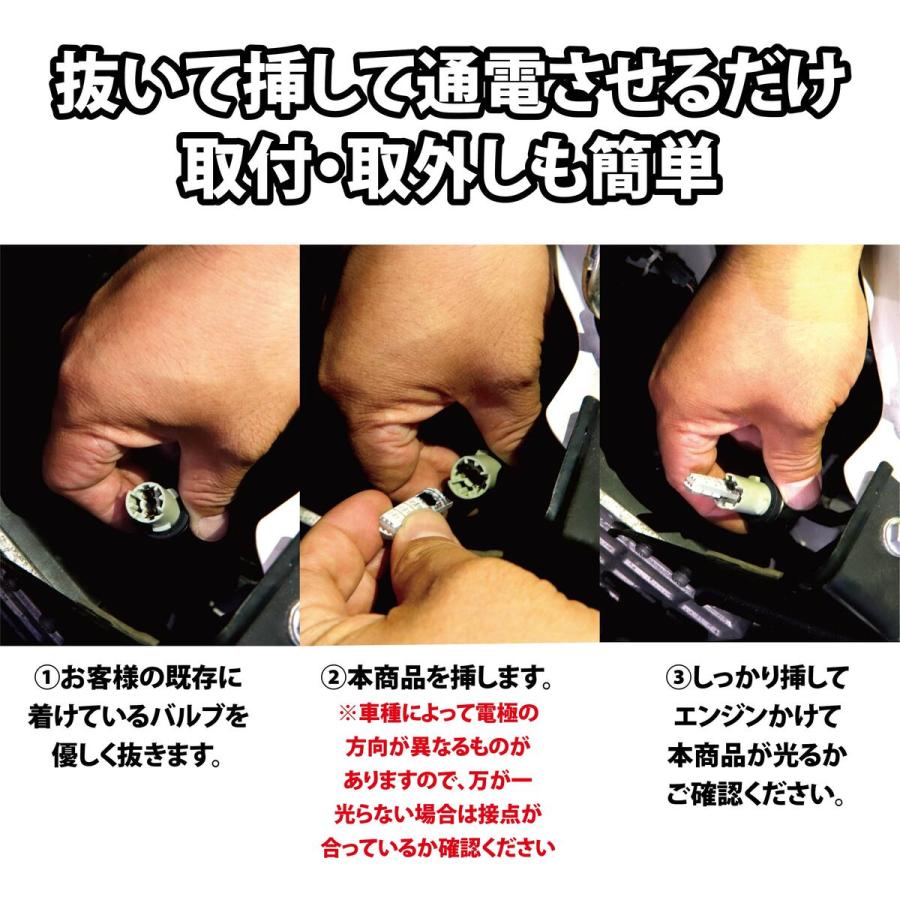 抜いて挿して通電させるだけ
取付・取外しも簡単

①お客様の既存に着けているバルブを優しく抜きます。

②本商品を挿します。
※車種によって電極の方向が異なるものがありますので、万が一光らない場合は接点が合っているか確認ください

③しっかり挿してエンジンかけて本商品が光るかご確認ください。