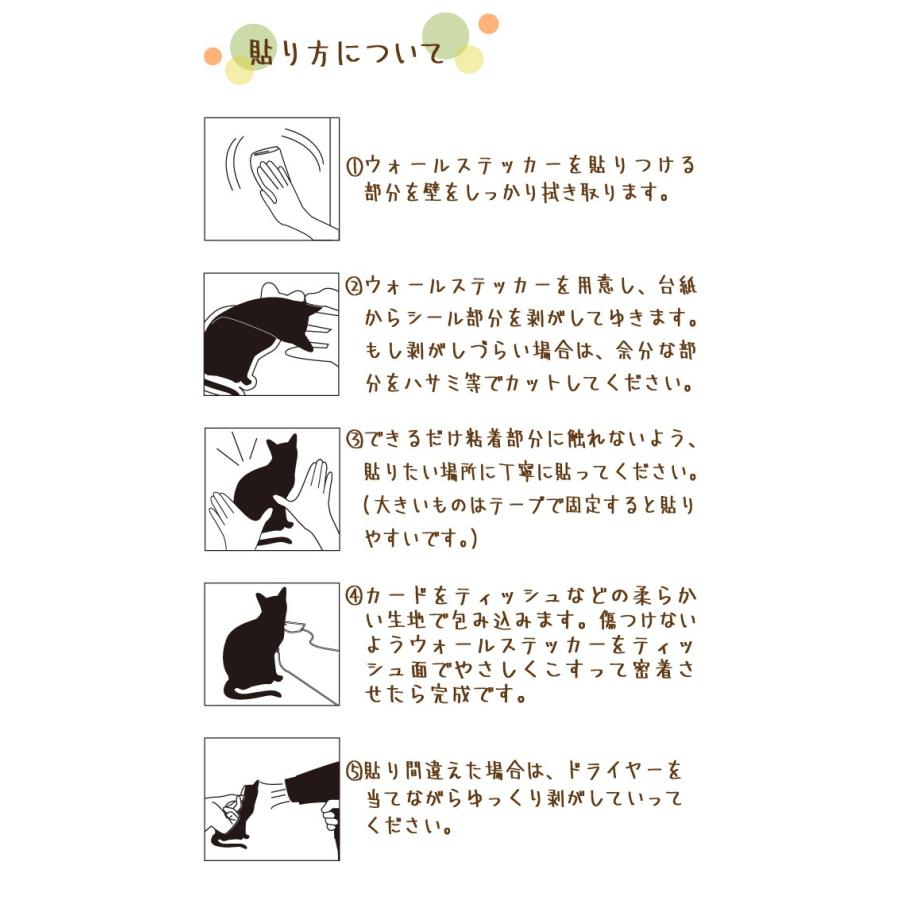 貼り方について

①ウォールステッカーを貼りつける部分を壁をしっかり拭き取ります。

②ウォールステッカーを用意し、台紙からシール部分を剥がしてゆきます。もし剥がしづらい場合は、余分な部分をハサミ等でカットしてください。

③できるだけ粘着部分に触れないよう、貼りたい場所に丁寧に貼ってください。(大きいものはテープで固定すると貼りやすいです。)

④カードをティッシュなどの柔らかい生地で包み込みます。傷つけないようウォールステッカーをティッシュ面でやさしくこすって密着させたら完成です。

⑤貼り間違えた場合は、ドライヤーを当てながらゆっくり剥がしていってください。