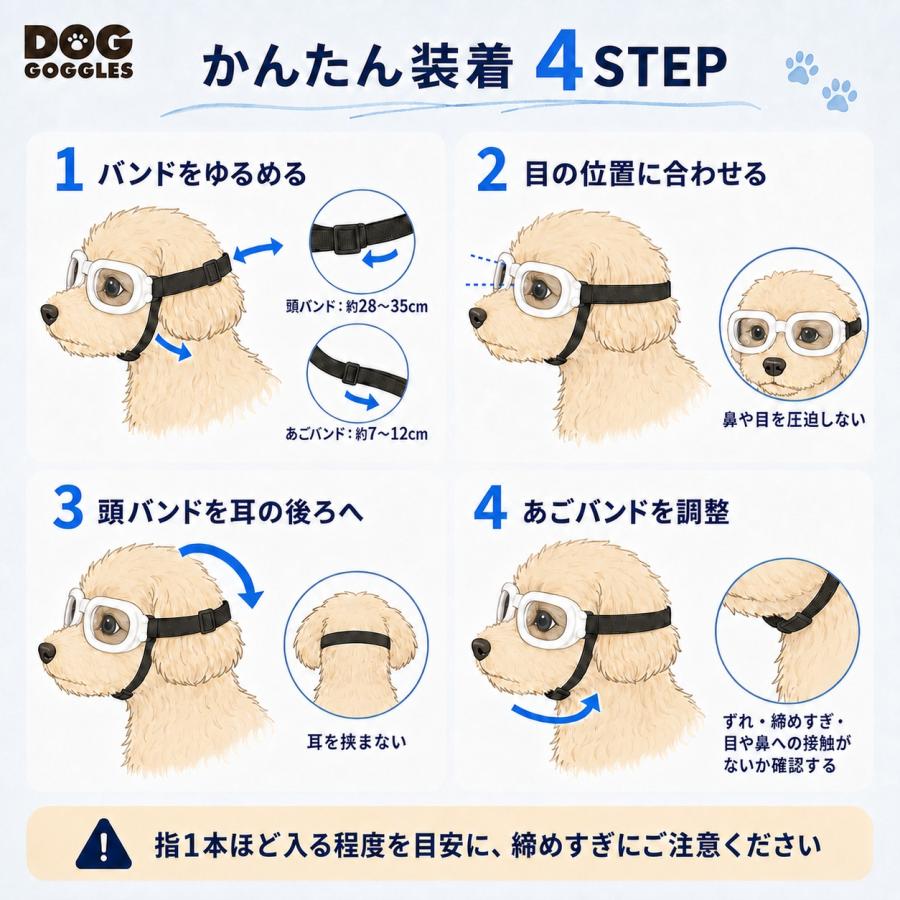 DOG GOGGLES

かんたん装着 4STEP

1 バンドをゆるめる

頭バンド：約28〜35cm

あごバンド：約7〜12cm

2 目の位置に合わせる

鼻や目を圧迫しない

3 頭バンドを耳の後ろへ

耳を挟まない

4 あごバンドを調整

ずれ・締めすぎ・目や鼻への接触がないか確認する

指1本ほど入る程度を目安に、締めすぎにご注意ください