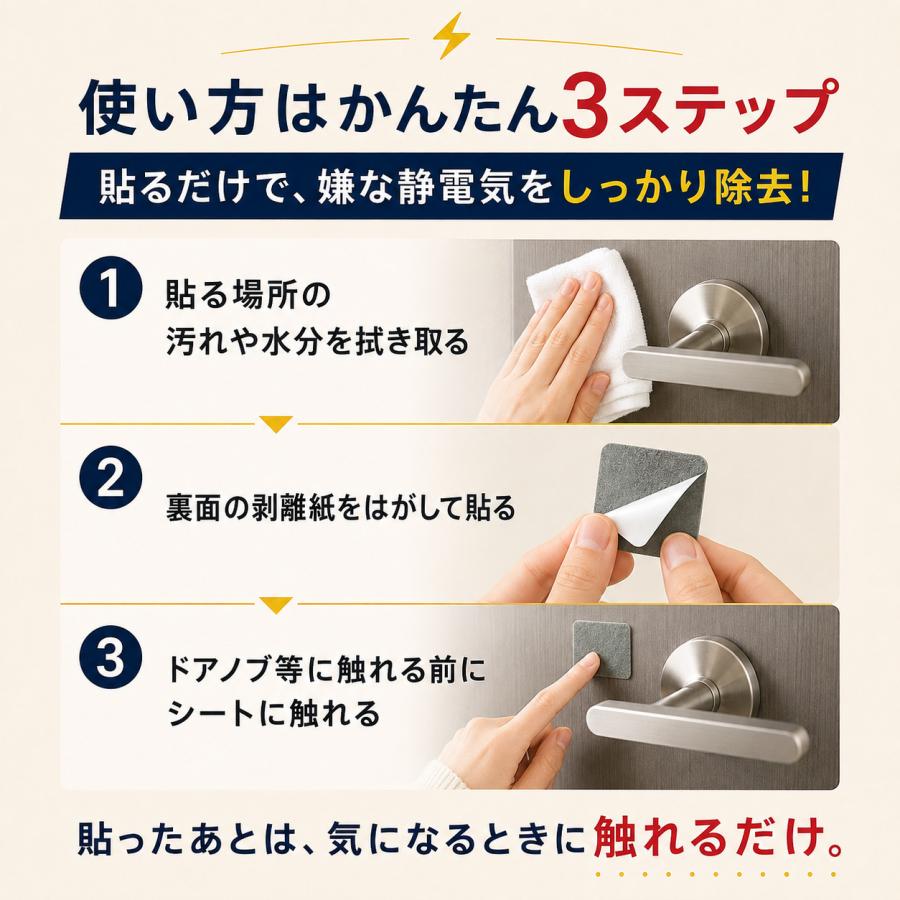 使い方はかんたん3ステップ

貼るだけで、嫌な静電気をしっかり除去！

1 貼る場所の汚れや水分を拭き取る

2 裏面の剥離紙をはがして貼る

3 ドアノブ等に触れる前にシートに触れる

貼ったあとは、気になるときに触れるだけ。