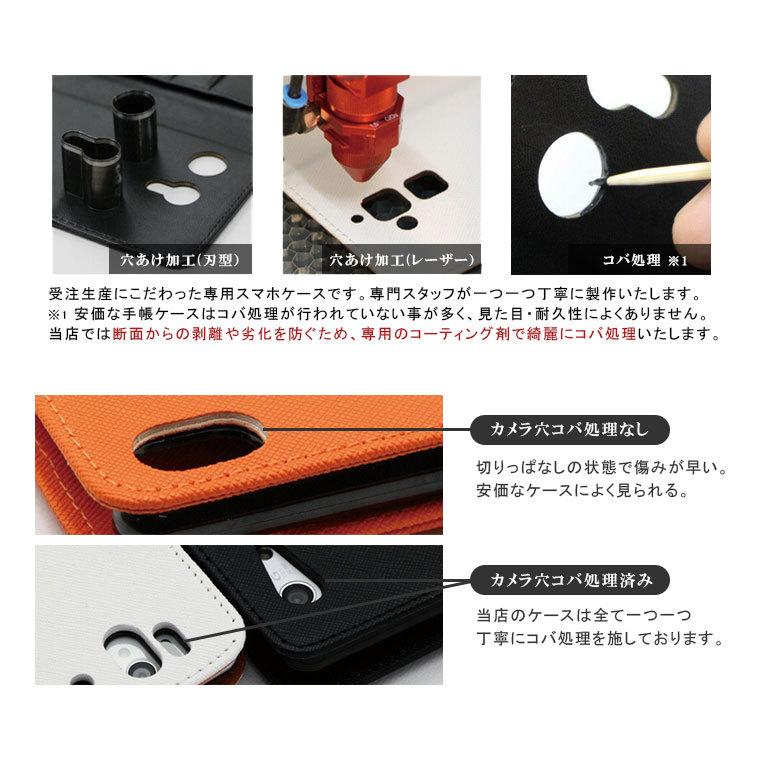 穴あけ加工(刃型)

穴あけ加工(レーザー)

コバ処理 ※1

受注生産にこだわった専用スマホケースです。専門スタッフが一つ一つ丁寧に製作いたします。
※1 安価な手帳ケースはコバ処理が行われていない事が多く、見た目・耐久性によくありません。
当店では断面からの剥離や劣化を防ぐため、専用のコーティング剤で綺麗にコバ処理いたします。

カメラ穴コバ処理なし

切りっぱなしの状態で傷みが早い。
安価なケースによく見られる。

カメラ穴コバ処理済み

当店のケースは全て一つ一つ
丁寧にコバ処理を施しております。