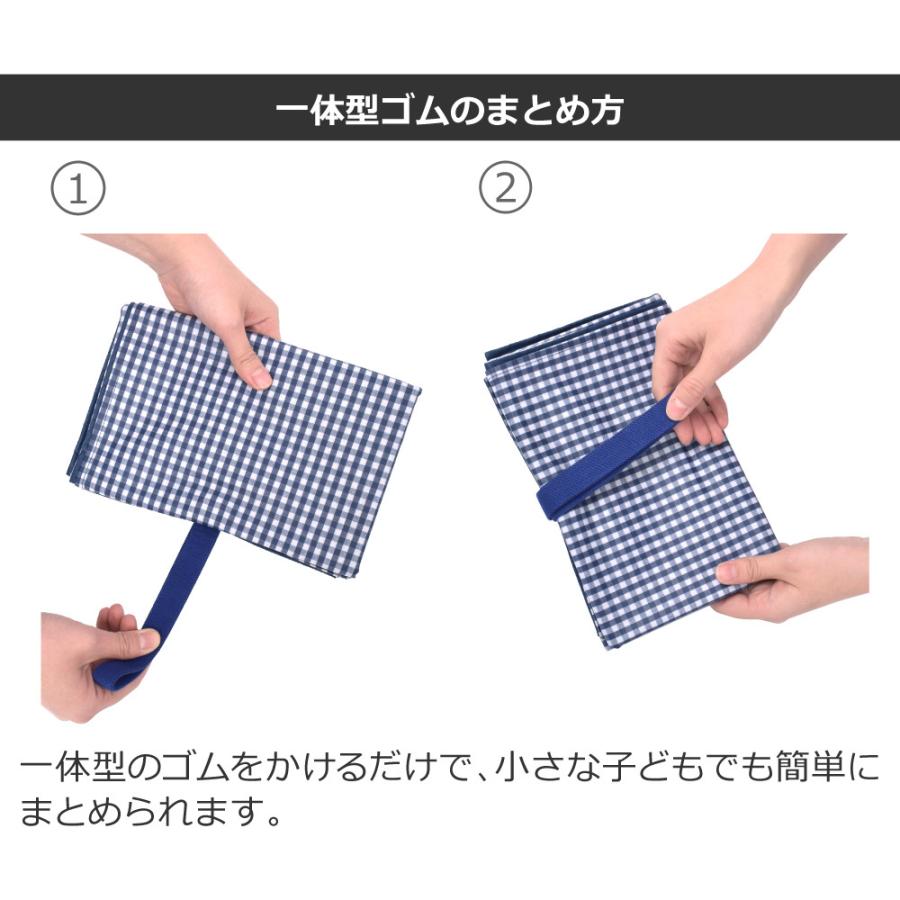 一体型ゴムのまとめ方

①

②

一体型のゴムをかけるだけで、小さな子どもでも簡単にまとめられます。