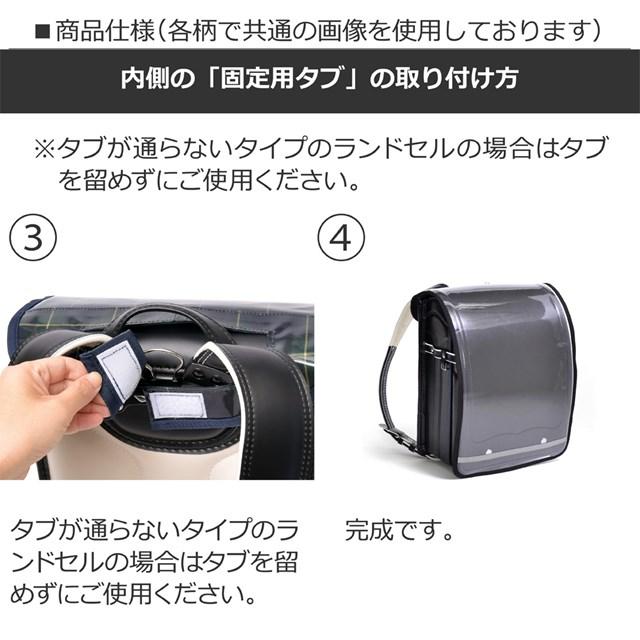 ■商品仕様(各柄で共通の画像を使用しております)

内側の「固定用タブ」の取り付け方

※タブが通らないタイプのランドセルの場合はタブを留めずにご使用ください。

③

タブが通らないタイプのランドセルの場合はタブを留めずにご使用ください。

④

完成です。