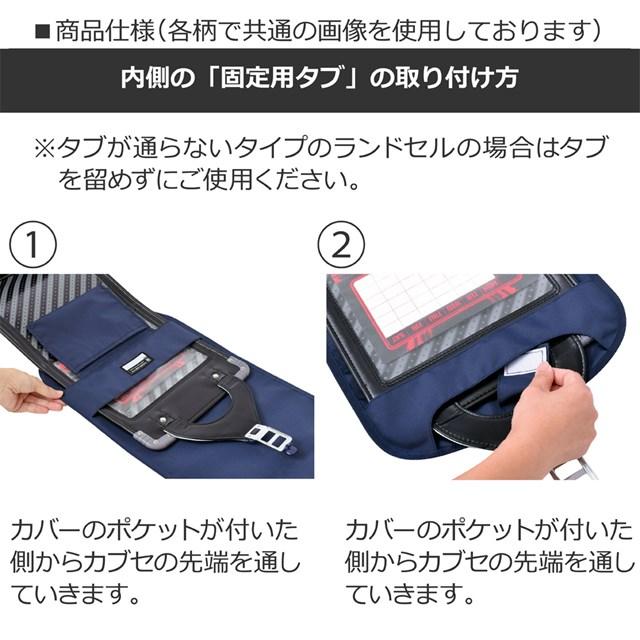 ■商品仕様(各柄で共通の画像を使用しております)

内側の「固定用タブ」の取り付け方

※タブが通らないタイプのランドセルの場合はタブを留めずにご使用ください。

①

②

カバーのポケットが付いた側からカブセの先端を通していきます。

カバーのポケットが付いた側からカブセの先端を通していきます。