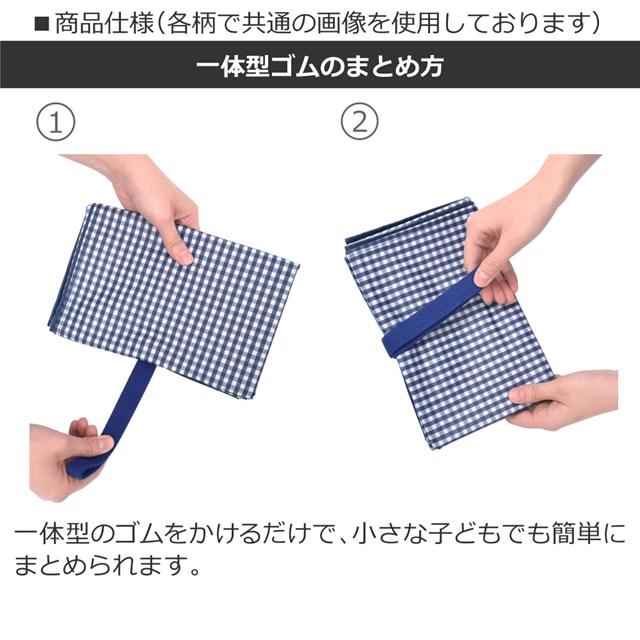 ■商品仕様（各柄で共通の画像を使用しております）

一体型ゴムのまとめ方

①

②

一体型のゴムをかけるだけで、小さな子どもでも簡単にまとめられます。