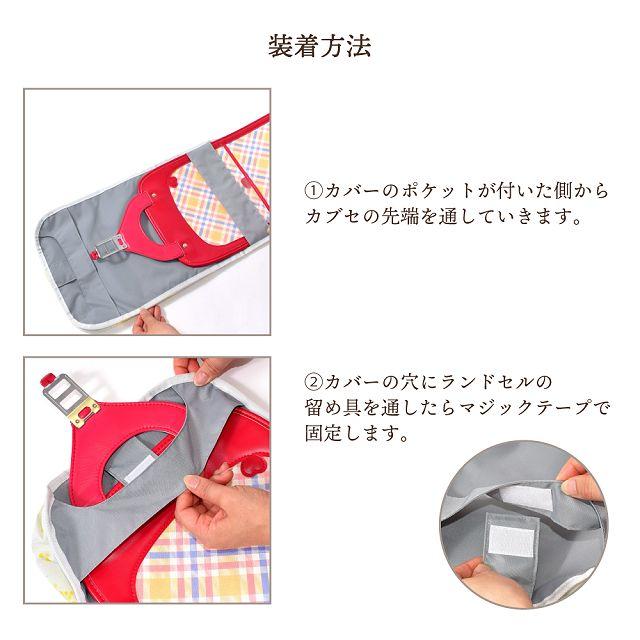 装着方法

①カバーのポケットが付いた側からカブセの先端を通していきます。

②カバーの穴にランドセルの留め具を通したらマジックテープで固定します。