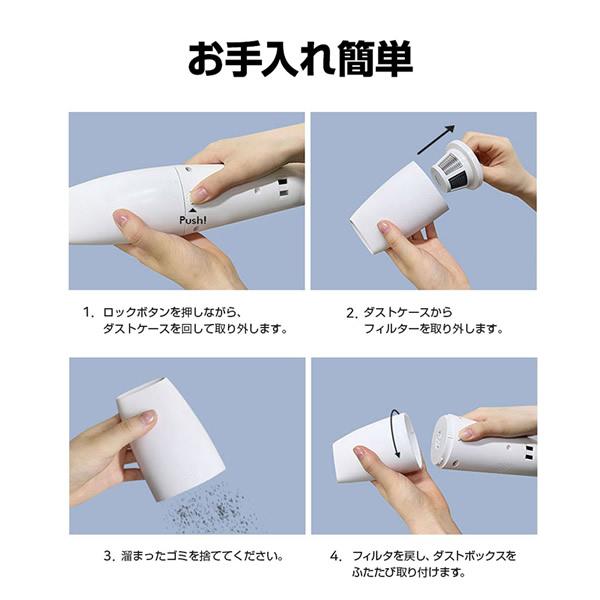 お手入れ簡単

Push!

1. ロックボタンを押しながら、ダストケースを回して取り外します。

2. ダストケースからフィルターを取り外します。

3. 溜まったゴミを捨ててください。

4. フィルタを戻し、ダストボックスをふたたび取り付けます。