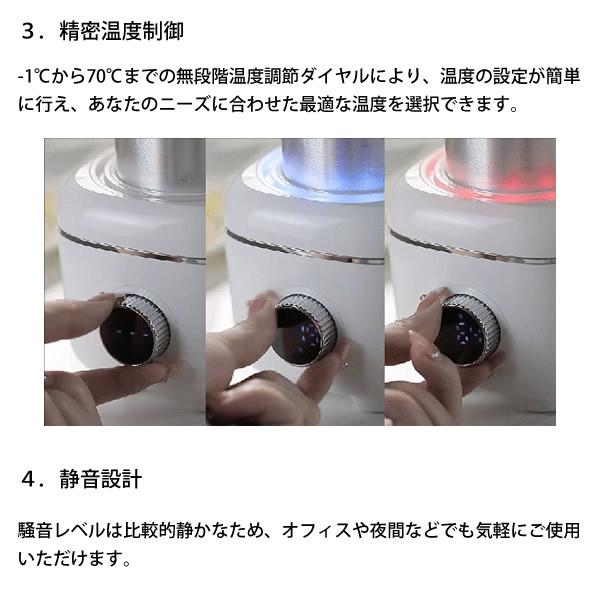 ３．精密温度制御

-1℃から70℃までの無段階温度調節ダイヤルにより、温度の設定が簡単に行え、あなたのニーズに合わせた最適な温度を選択できます。

４．静音設計

騒音レベルは比較的静かなため、オフィスや夜間などでも気軽にご使用いただけます。