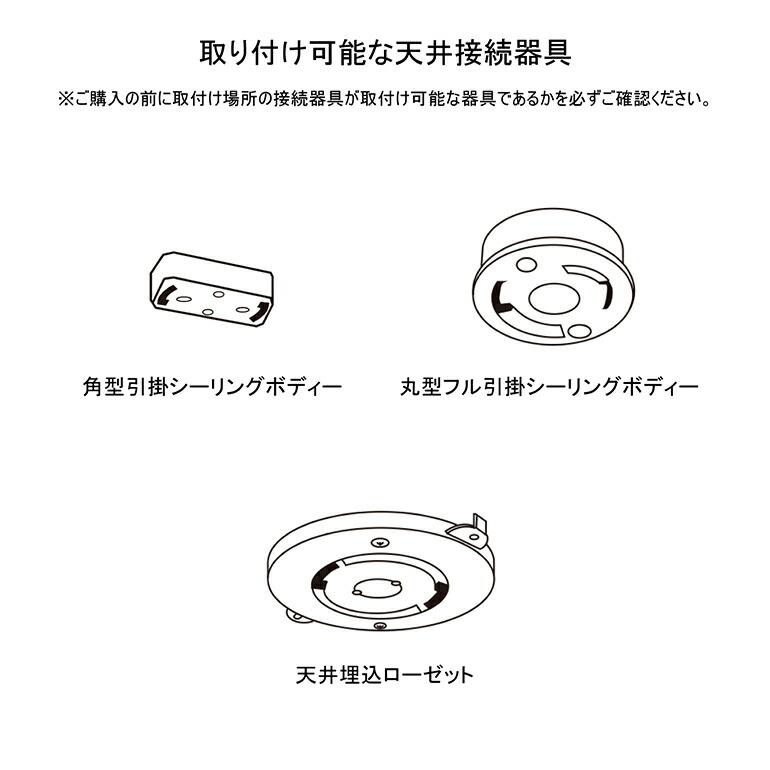 取り付け可能な天井接続器具

※ご購入の前に取付け場所の接続器具が取付け可能な器具であるかを必ずご確認ください。

角型引掛シーリングボディー

丸型フル引掛シーリングボディー

天井埋込ローゼット