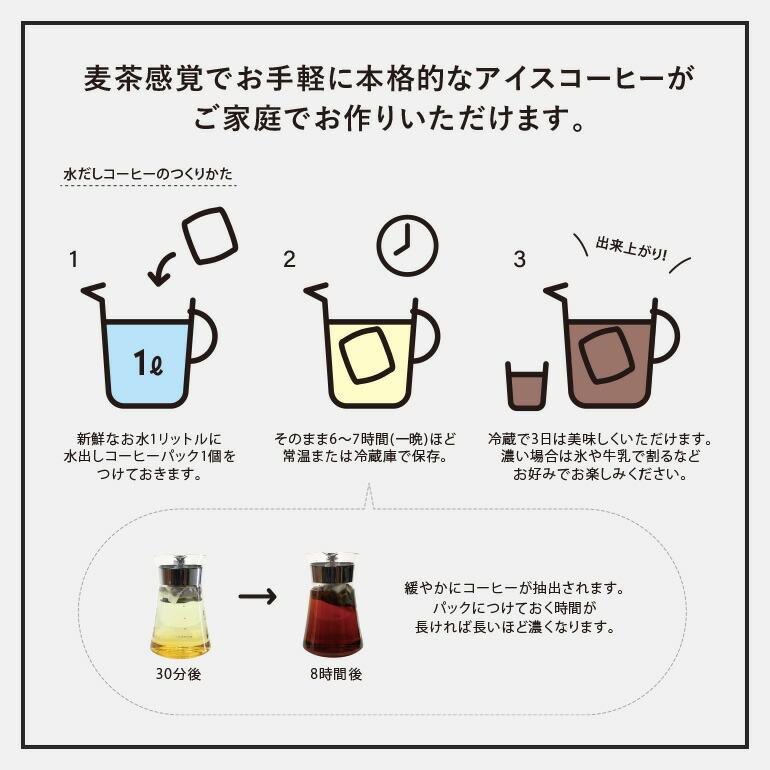 麦茶感覚でお手軽に本格的なアイスコーヒーがご家庭でお作りいただけます。

水だしコーヒーのつくりかた

1

1ℓ

新鮮なお水1リットルに水出しコーヒーパック1個をつけておきます。

2

そのまま6〜7時間(一晩)ほど常温または冷蔵庫で保存。

3

出来上がり!

冷蔵で3日は美味しくいただけます。濃い場合は氷や牛乳で割るなどお好みでお楽しみください。

30分後

8時間後

緩やかにコーヒーが抽出されます。パックにつけておく時間が長ければ長いほど濃くなります。