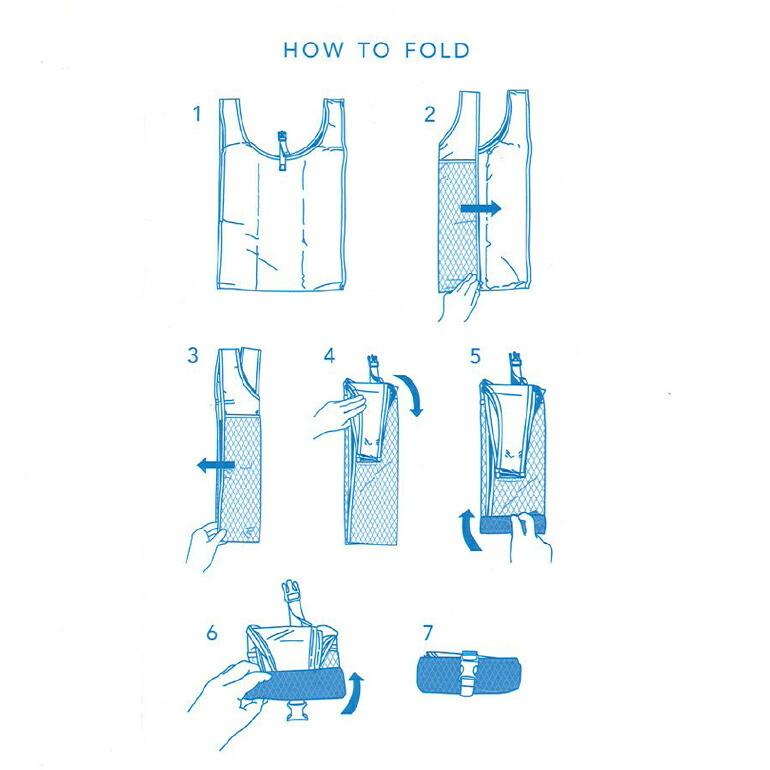 HOW TO FOLD

1

2

3

4

5

6

7