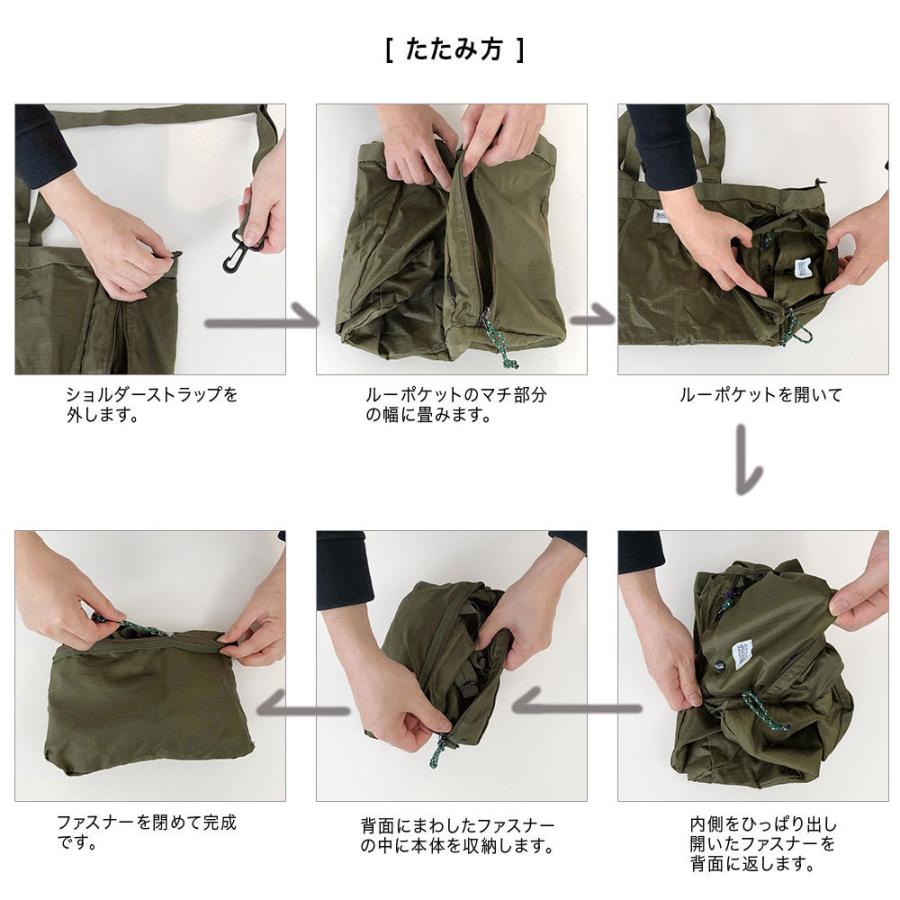 [ たたみ方 ]

ショルダーストラップを外します。

ルーポケットのマチ部分の幅に畳みます。

ルーポケットを開いて

内側をひっぱり出し開いたファスナーを背面に返します。

背面にまわしたファスナーの中に本体を収納します。

ファスナーを閉めて完成です。