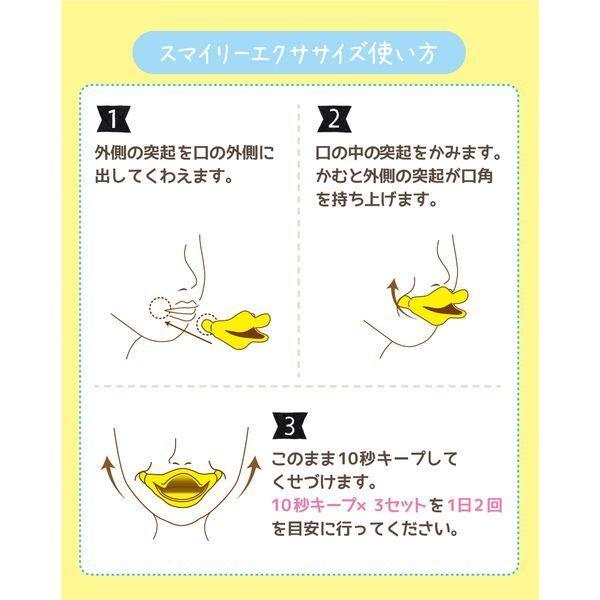 スマイリーエクササイズ使い方

1
外側の突起を口の外側に出してくわえます。

2
口の中の突起をかみます。かむと外側の突起が口角を持ち上げます。

3
このまま10秒キープしてくせづけます。
10秒キープ× 3セットを1日2回を目安に行ってください。