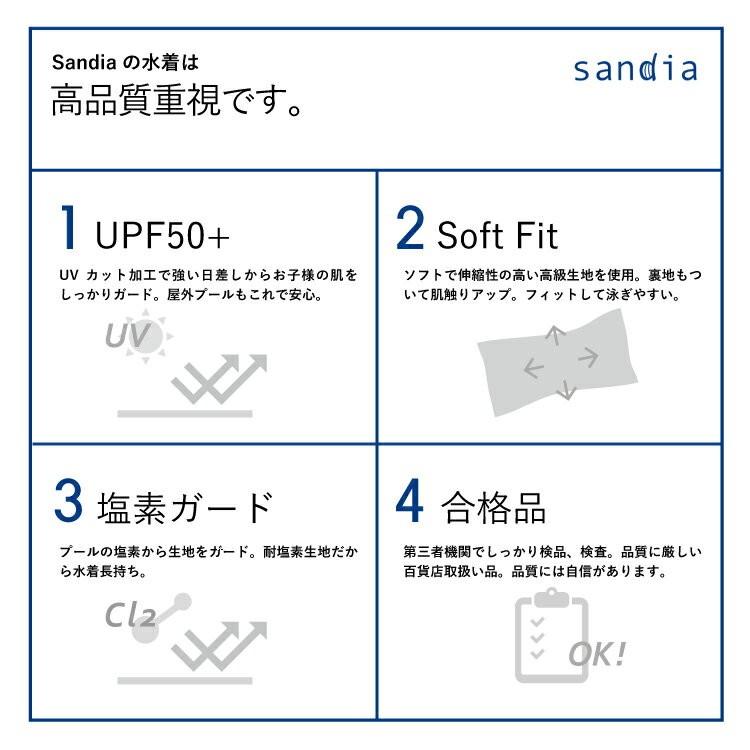 Sandia の水着は
高品質重視です。

sandia

1 UPF50+

UV カット加工で強い日差しからお子様の肌をしっかりガード。屋外プールもこれで安心。

UV

2 Soft Fit

ソフトで伸縮性の高い高級生地を使用。裏地もついて肌触りアップ。フィットして泳ぎやすい。

3 塩素ガード

プールの塩素から生地をガード。耐塩素生地だから水着長持ち。

$Cl_2$

4 合格品

第三者機関でしっかり検品、検査。品質に厳しい百貨店取扱い品。品質には自信があります。

OK!