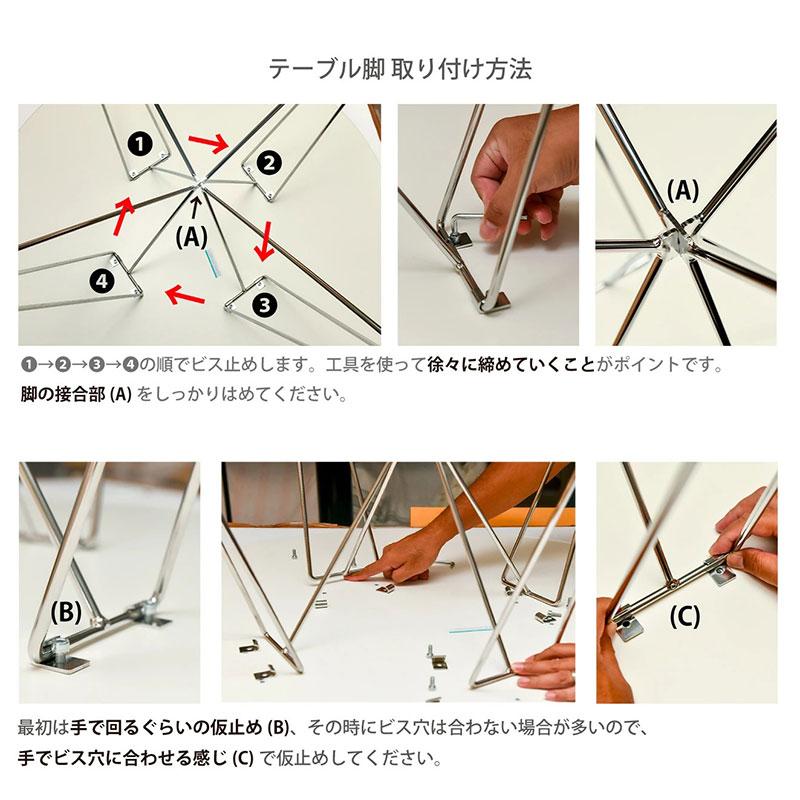 テーブル脚 取り付け方法

❶
❷
(A)
❹
❸

(A)

❶→❷→❸→❹の順でビス止めします。工具を使って徐々に締めていくことがポイントです。
脚の接合部 (A) をしっかりはめてください。

(B)

(C)

最初は手で回るぐらいの仮止め (B)、その時にビス穴は合わない場合が多いので、
手でビス穴に合わせる感じ (C) で仮止めしてください。