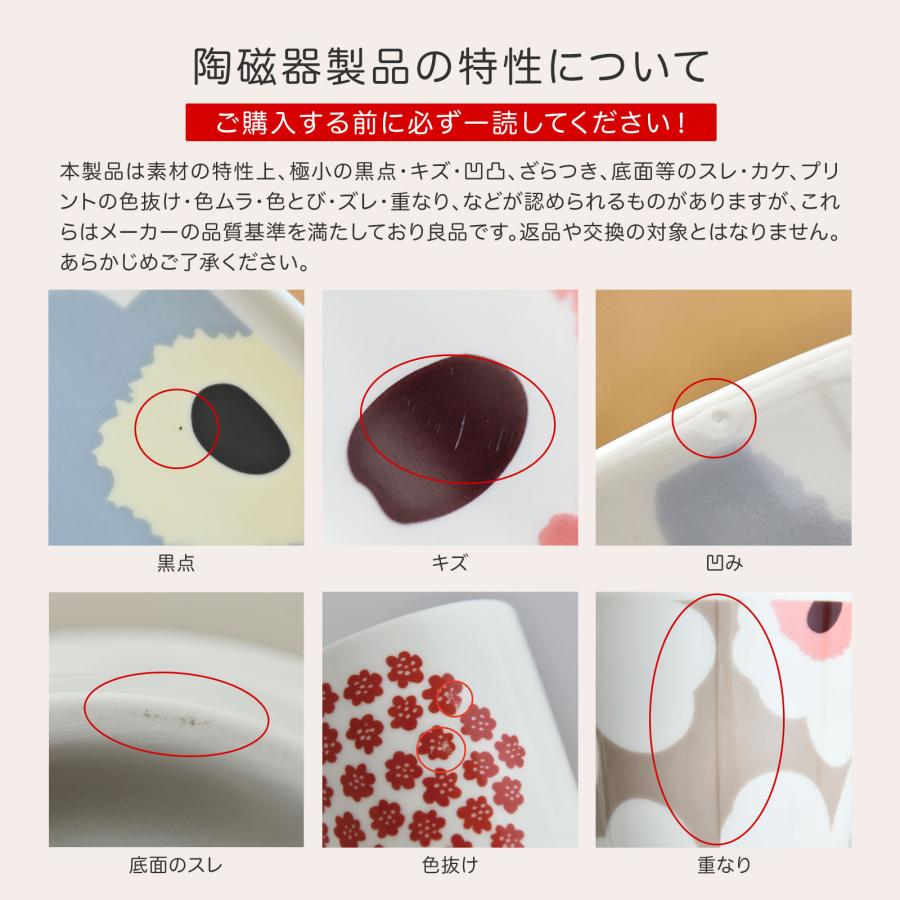 陶磁器製品の特性について

ご購入する前に必ず一読してください！

本製品は素材の特性上、極小の黒点・キズ・凹凸、ざらつき、底面等のスレ・カケ、プリントの色抜け・色ムラ・色とび・ズレ・重なり、などが認められるものがありますが、これらはメーカーの品質基準を満たしており良品です。返品や交換の対象とはなりません。あらかじめご了承ください。

黒点

キズ

凹み

底面のスレ

色抜け

重なり