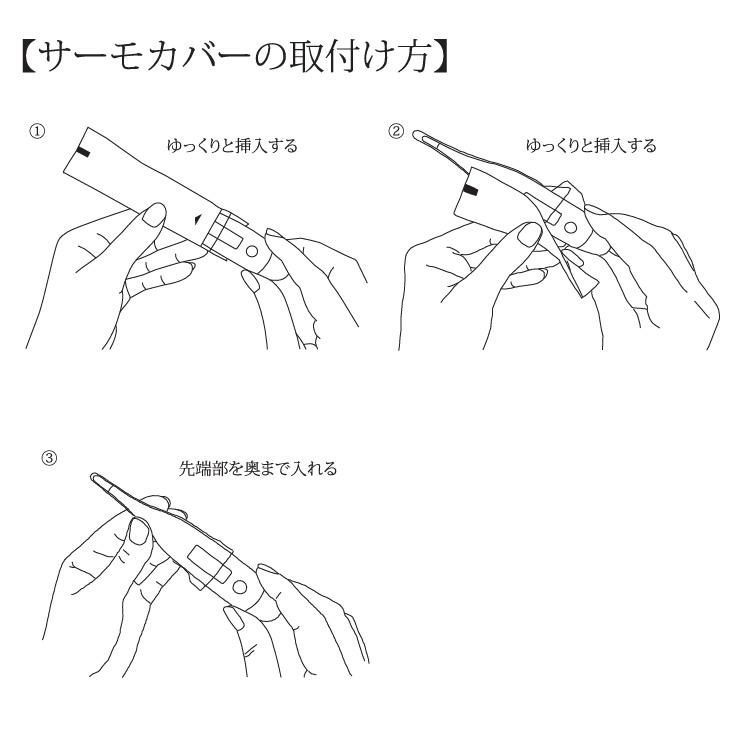 【サーモカバーの取付け方】

①
ゆっくりと挿入する

②
ゆっくりと挿入する

③
先端部を奥まで入れる