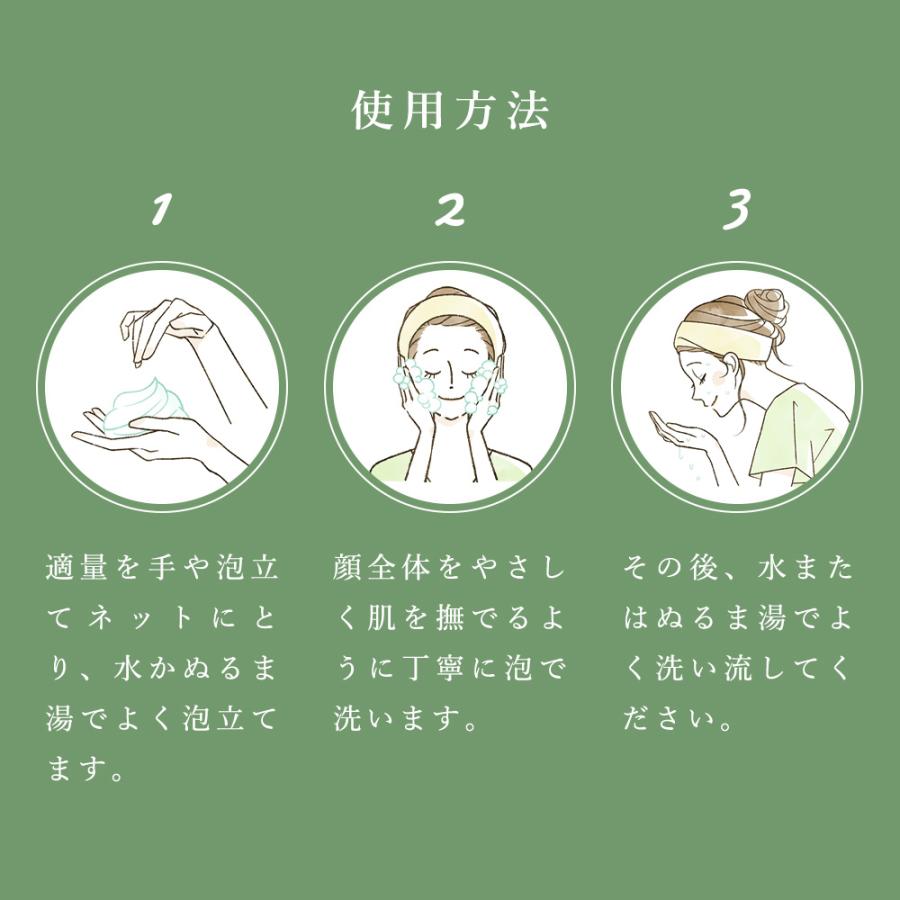 使用方法

1

適量を手や泡立てネットにとり、水かぬるま湯でよく泡立てます。

2

顔全体をやさしく肌を撫でるように丁寧に泡で洗います。

3

その後、水またはぬるま湯でよく洗い流してください。