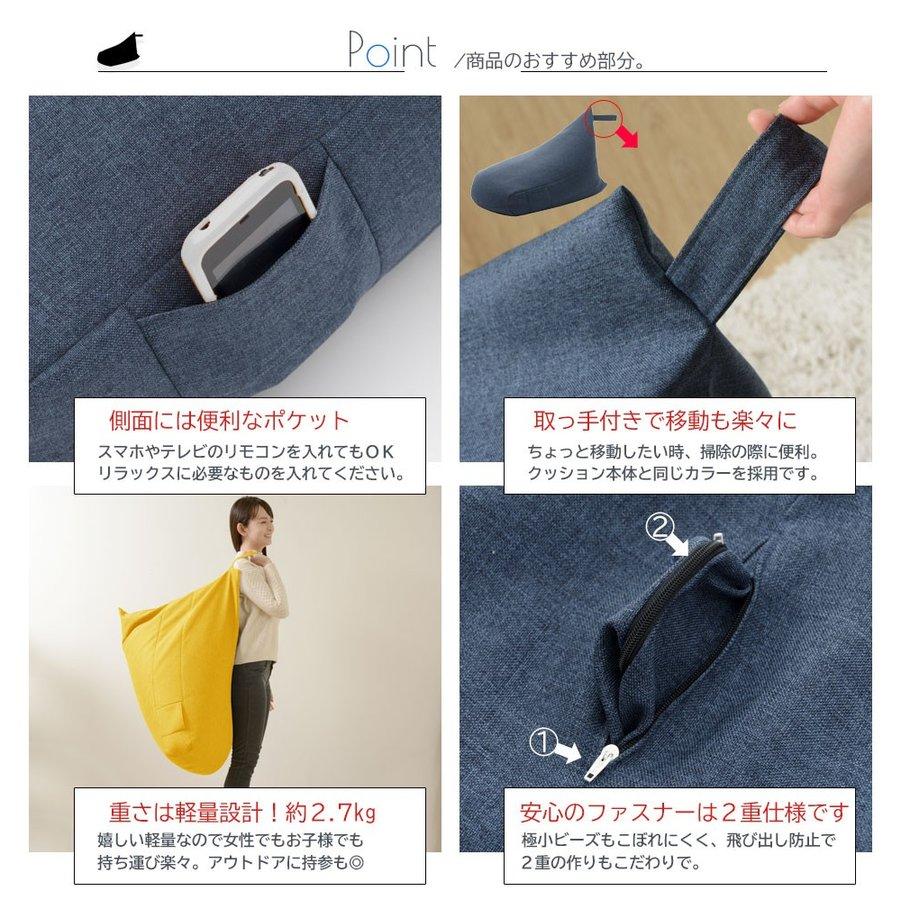 Point /商品のおすすめ部分。

側面には便利なポケット
スマホやテレビのリモコンを入れてもＯＫ
リラックスに必要なものを入れてください。

取っ手付きで移動も楽々に
ちょっと移動したい時、掃除の際に便利。
クッション本体と同じカラーを採用です。

重さは軽量設計！約２.７kg
嬉しい軽量なので女性でもお子様でも
持ち運び楽々。アウトドアに持参も◎

②
①

安心のファスナーは２重仕様です
極小ビーズもこぼれにくく、飛び出し防止で
２重の作りもこだわりで。