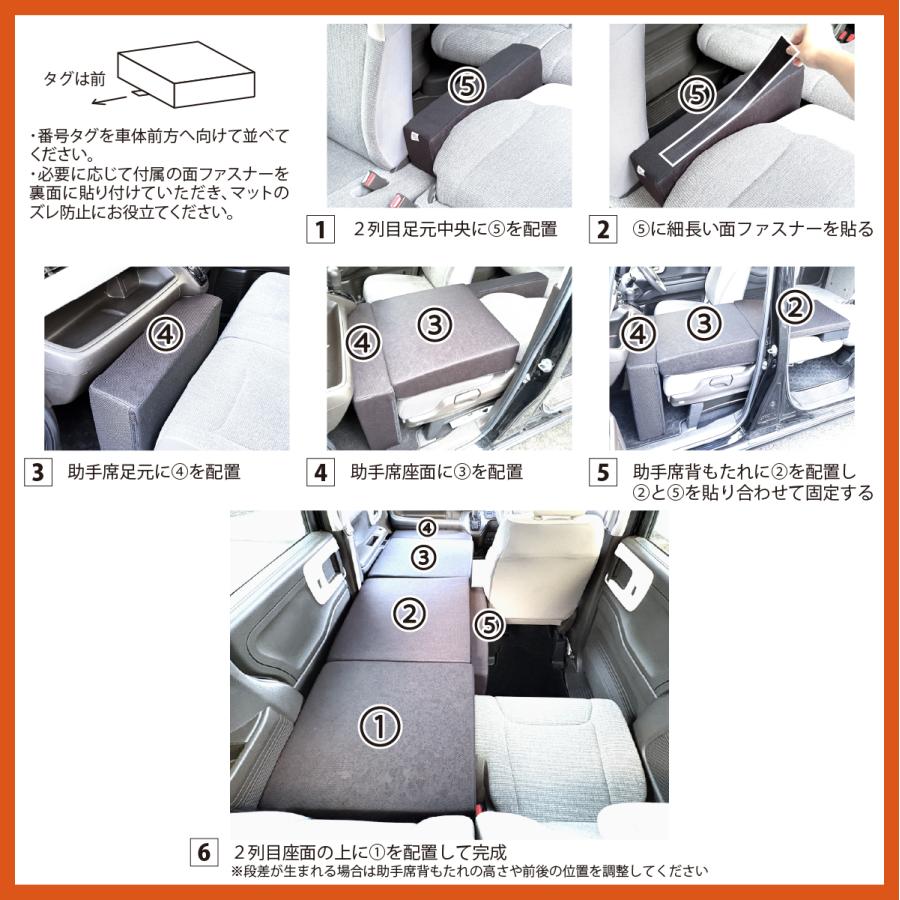 タグは前

・番号タグを車体前方へ向けて並べてください。
・必要に応じて付属の面ファスナーを裏面に貼り付けていただき、マットのズレ防止にお役立てください。

⑤

1 2列目足元中央に⑤を配置

⑤

2 ⑤に細長い面ファスナーを貼る

④

3 助手席足元に④を配置

④ ③

4 助手席座面に③を配置

④ ③ ②

5 助手席背もたれに②を配置し②と⑤を貼り合わせて固定する

④ ③ ② ⑤ ①

6 2列目座面の上に①を配置して完成
※段差が生まれる場合は助手席背もたれの高さや前後の位置を調整してください