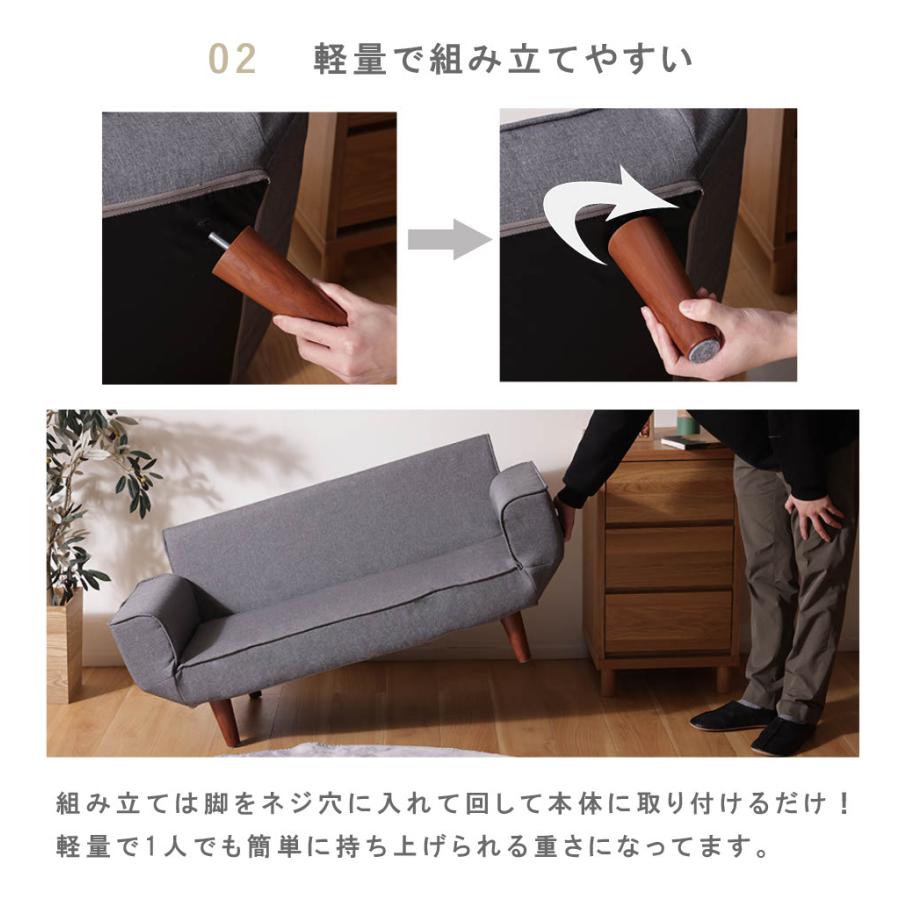 02　軽量で組み立てやすい

組み立ては脚をネジ穴に入れて回して本体に取り付けるだけ！
軽量で1人でも簡単に持ち上げられる重さになってます。