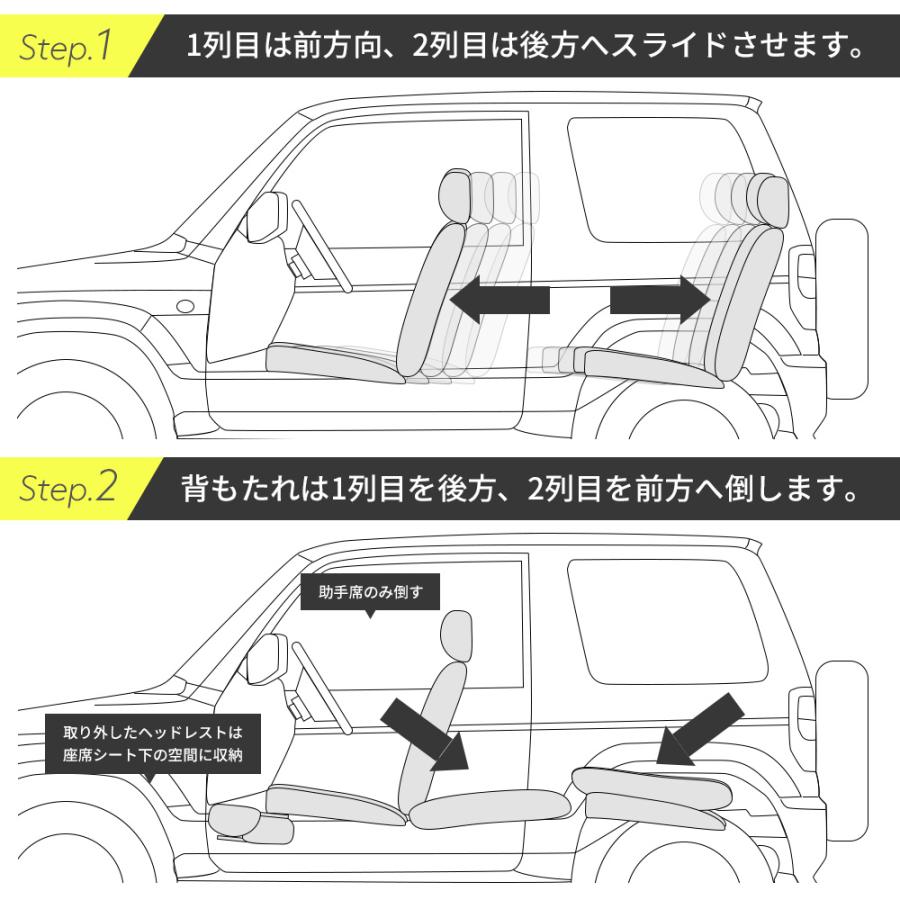 Step.1 1列目は前方向、2列目は後方へスライドさせます。

Step.2 背もたれは1列目を後方、2列目を前方へ倒します。

助手席のみ倒す

取り外したヘッドレストは座席シート下の空間に収納