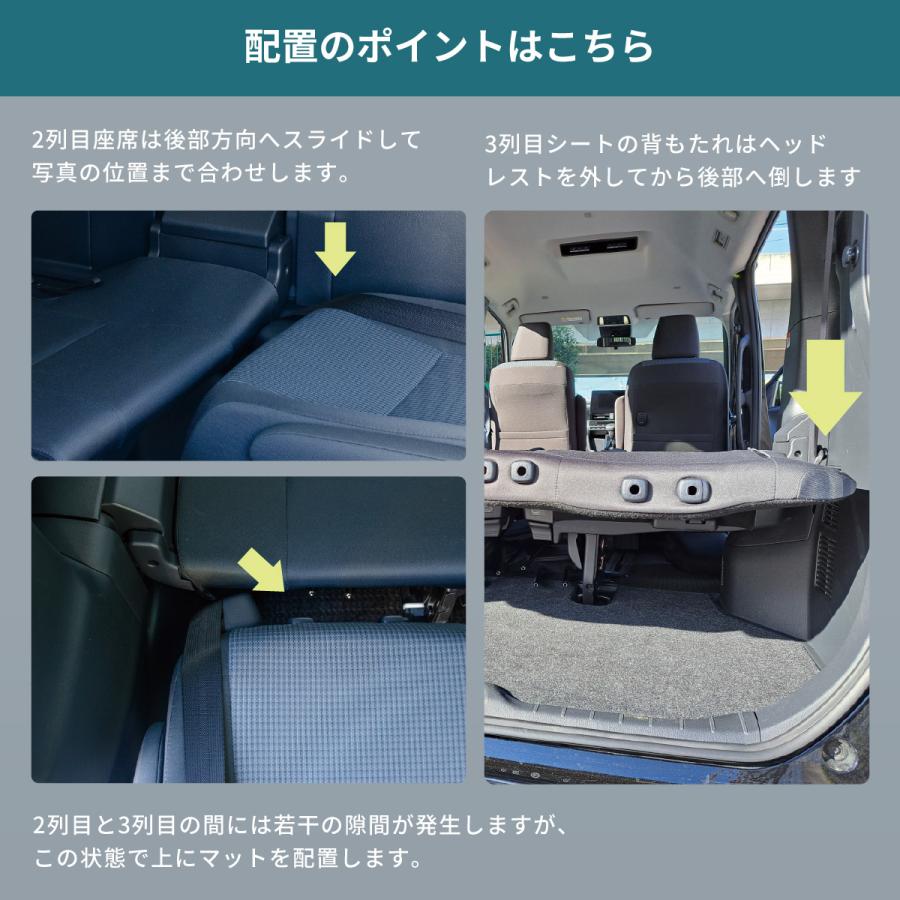 配置のポイントはこちら

2列目座席は後部方向へスライドして写真の位置まで合わせします。

3列目シートの背もたれはヘッドレストを外してから後部へ倒します

2列目と3列目の間には若干の隙間が発生しますが、この状態で上にマットを配置します。