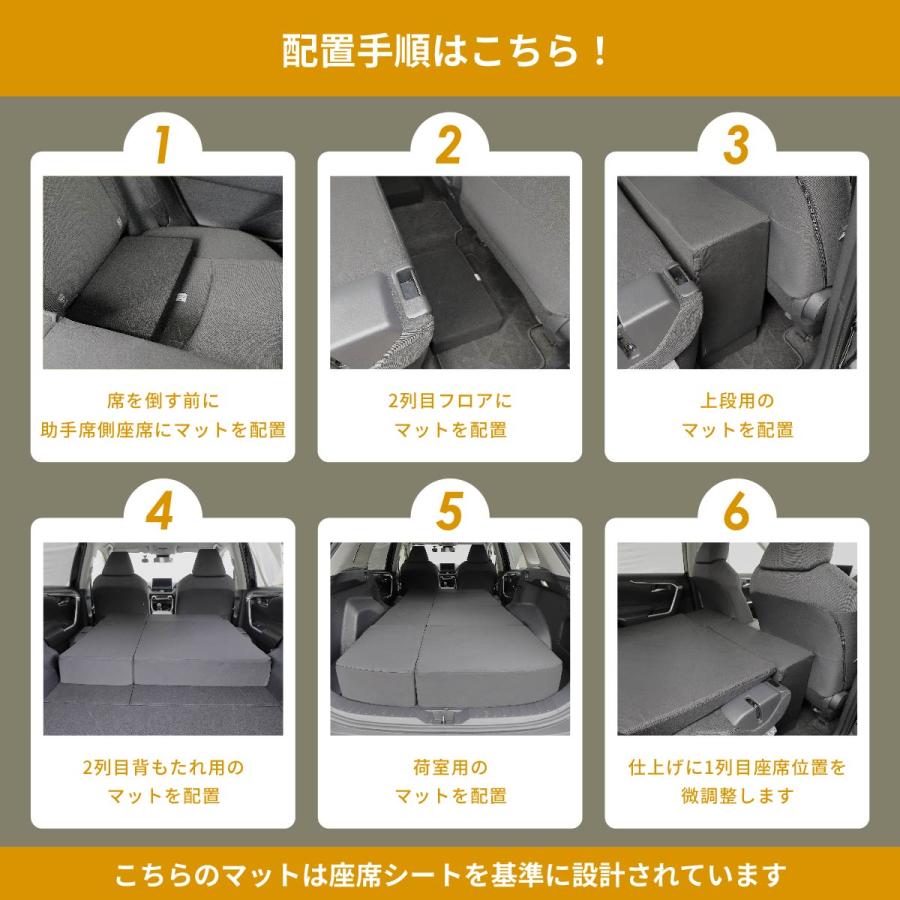 配置手順はこちら！

1

席を倒す前に
助手席側座席にマットを配置

2

2列目フロアに
マットを配置

3

上段用の
マットを配置

4

2列目背もたれ用の
マットを配置

5

荷室用の
マットを配置

6

仕上げに1列目座席位置を
微調整します

こちらのマットは座席シートを基準に設計されています