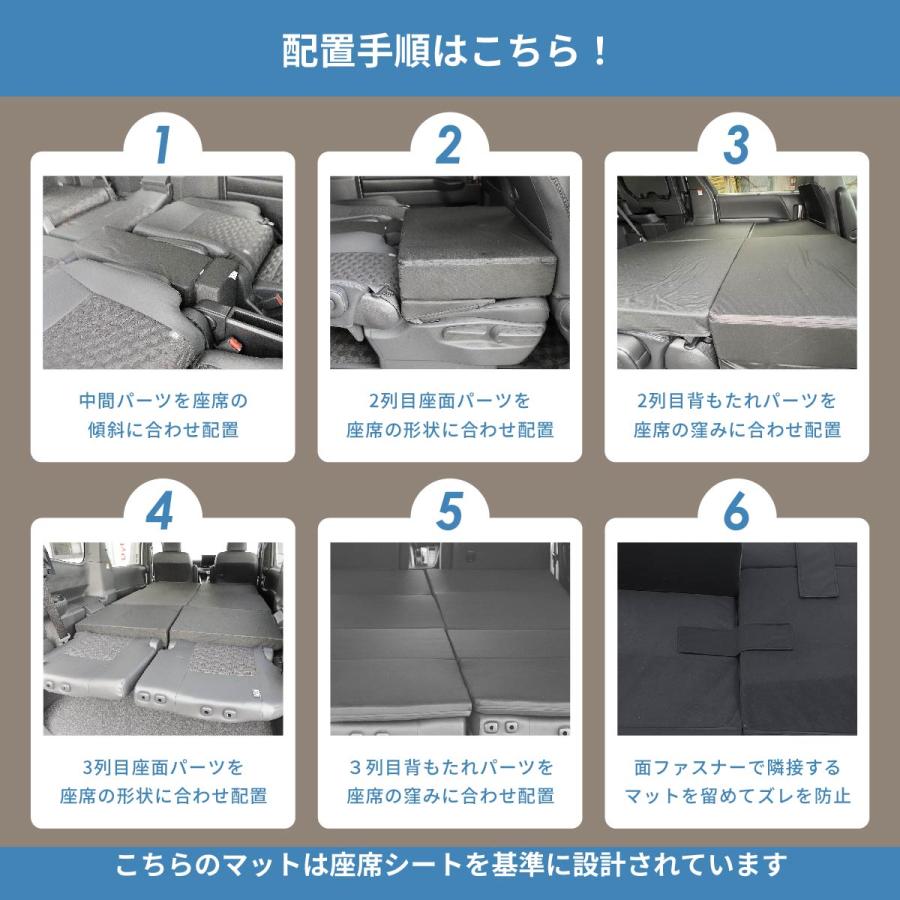 配置手順はこちら！

1
中間パーツを座席の傾斜に合わせ配置

2
2列目座面パーツを座席の形状に合わせ配置

3
2列目背もたれパーツを座席の窪みに合わせ配置

4
3列目座面パーツを座席の形状に合わせ配置

5
3列目背もたれパーツを座席の窪みに合わせ配置

6
面ファスナーで隣接するマットを留めてズレを防止

こちらのマットは座席シートを基準に設計されています