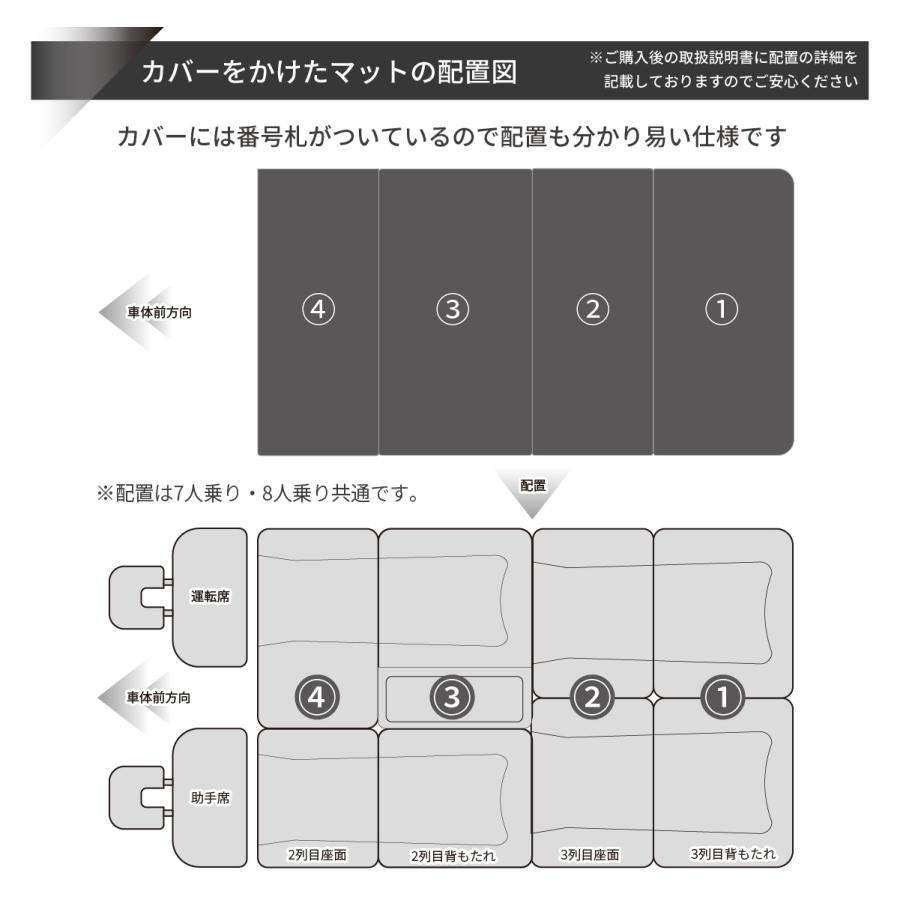 カバーをかけたマットの配置図

※ご購入後の取扱説明書に配置の詳細を記載しておりますのでご安心ください

カバーには番号札がついているので配置も分かり易い仕様です

車体前方向

④ ③ ② ①

※配置は7人乗り・8人乗り共通です。

配置

運転席

車体前方向

助手席

④ ③ ② ①

2列目座面 2列目背もたれ 3列目座面 3列目背もたれ