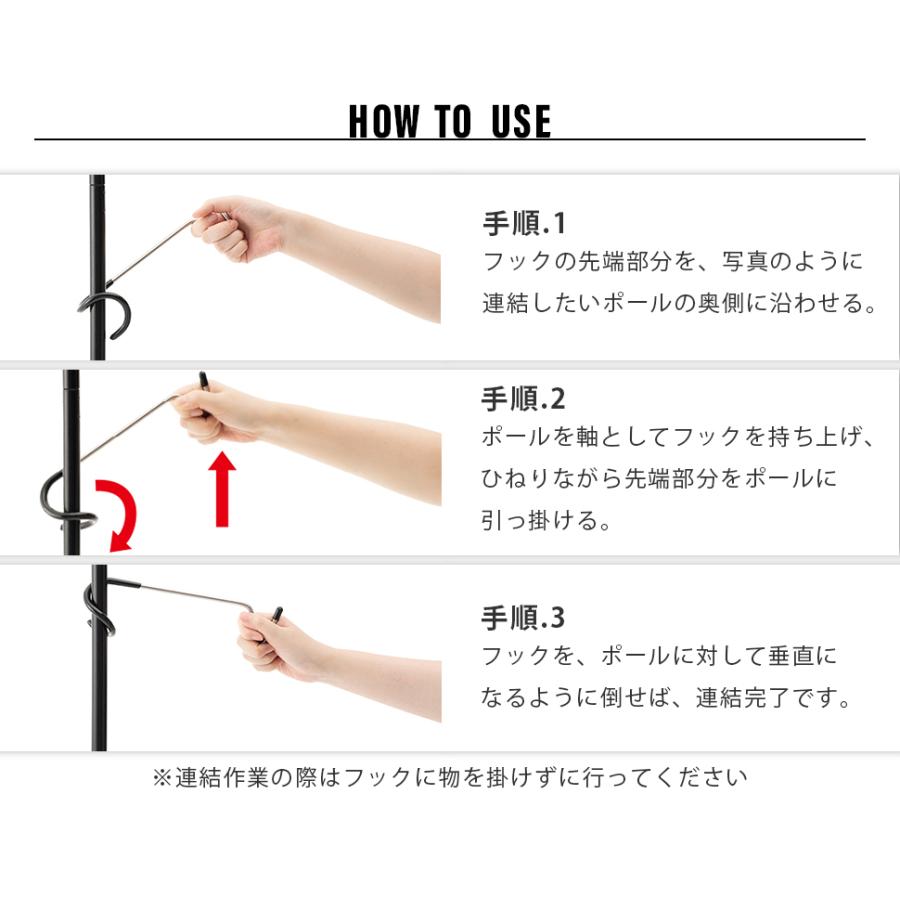 HOW TO USE

手順.1
フックの先端部分を、写真のように連結したいポールの奥側に沿わせる。

手順.2
ポールを軸としてフックを持ち上げ、ひねりながら先端部分をポールに引っ掛ける。

手順.3
フックを、ポールに対して垂直になるように倒せば、連結完了です。

※連結作業の際はフックに物を掛けずに行ってください