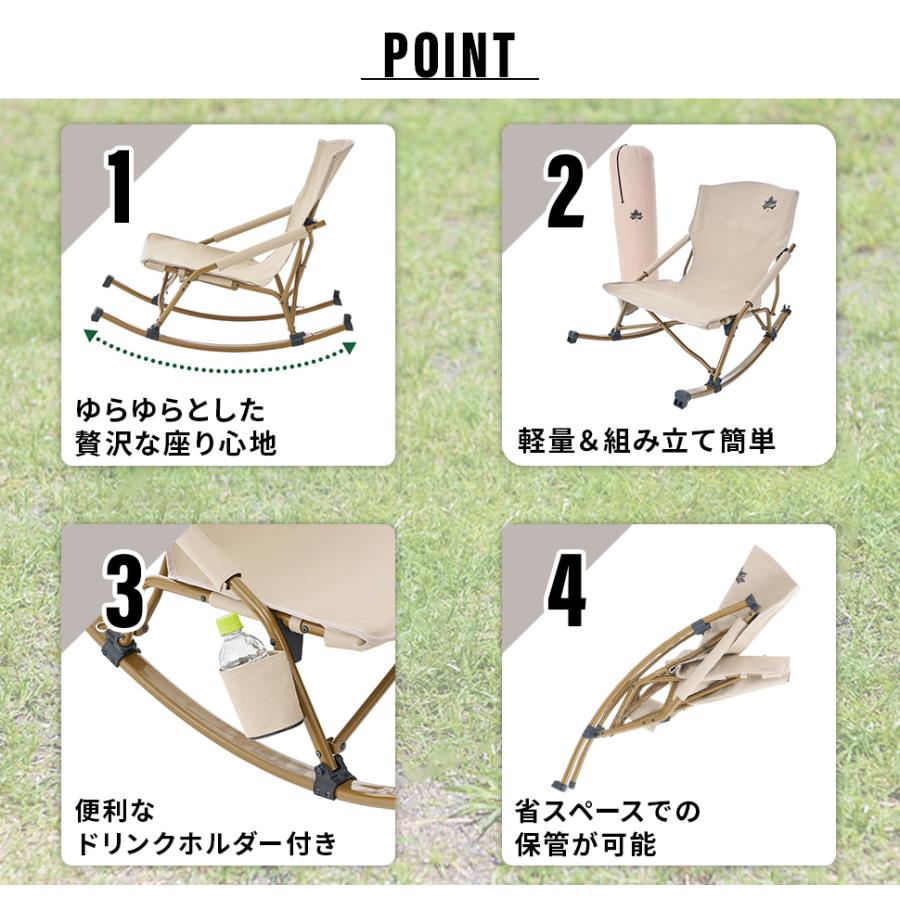 POINT

1

ゆらゆらとした
贅沢な座り心地

2

軽量＆組み立て簡単

3

便利な
ドリンクホルダー付き

4

省スペースでの
保管が可能