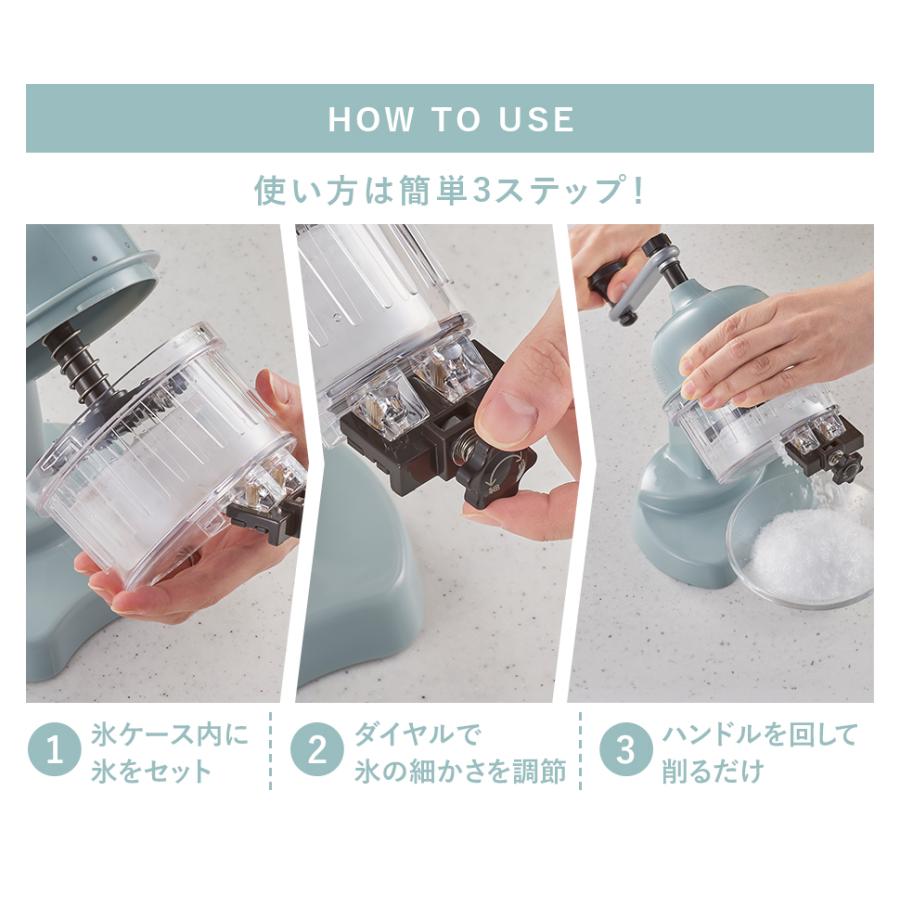 HOW TO USE

使い方は簡単3ステップ!

1 氷ケース内に氷をセット

2 ダイヤルで氷の細かさを調節

3 ハンドルを回して削るだけ