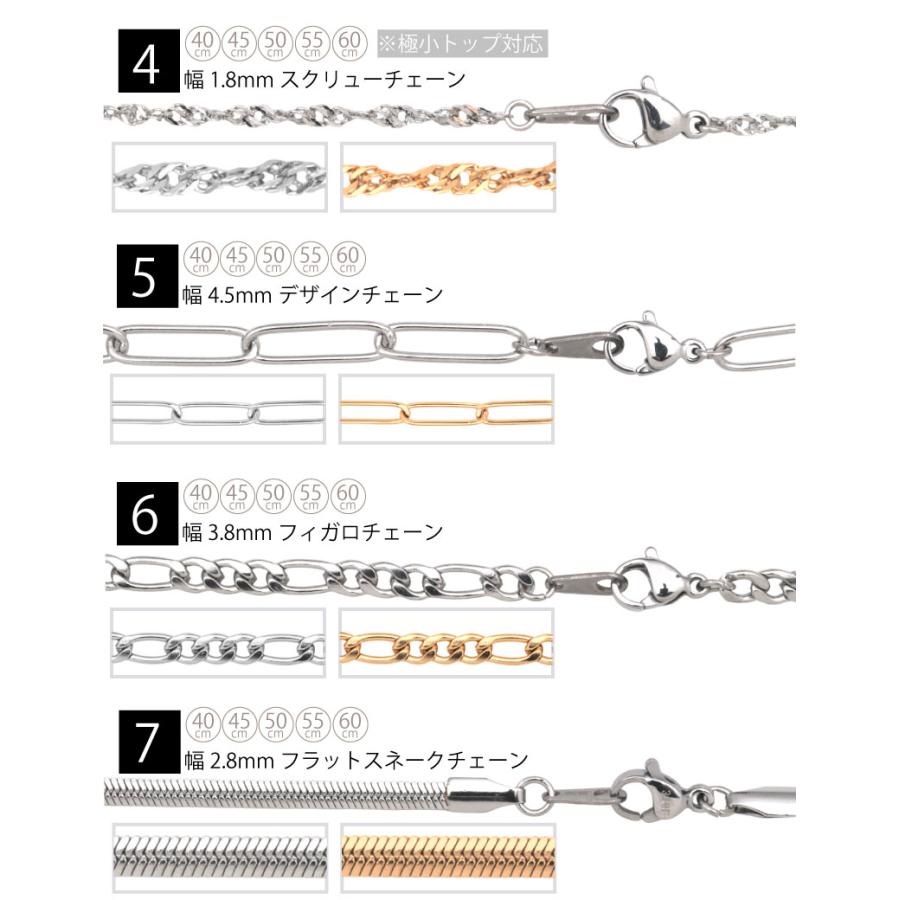 4
40cm 45cm 50cm 55cm 60cm ※極小トップ対応
幅 1.8mm スクリューチェーン

5
40cm 45cm 50cm 55cm 60cm
幅 4.5mm デザインチェーン

6
40cm 45cm 50cm 55cm 60cm
幅 3.8mm フィガロチェーン

7
40cm 45cm 50cm 55cm 60cm
幅 2.8mm フラットスネークチェーン