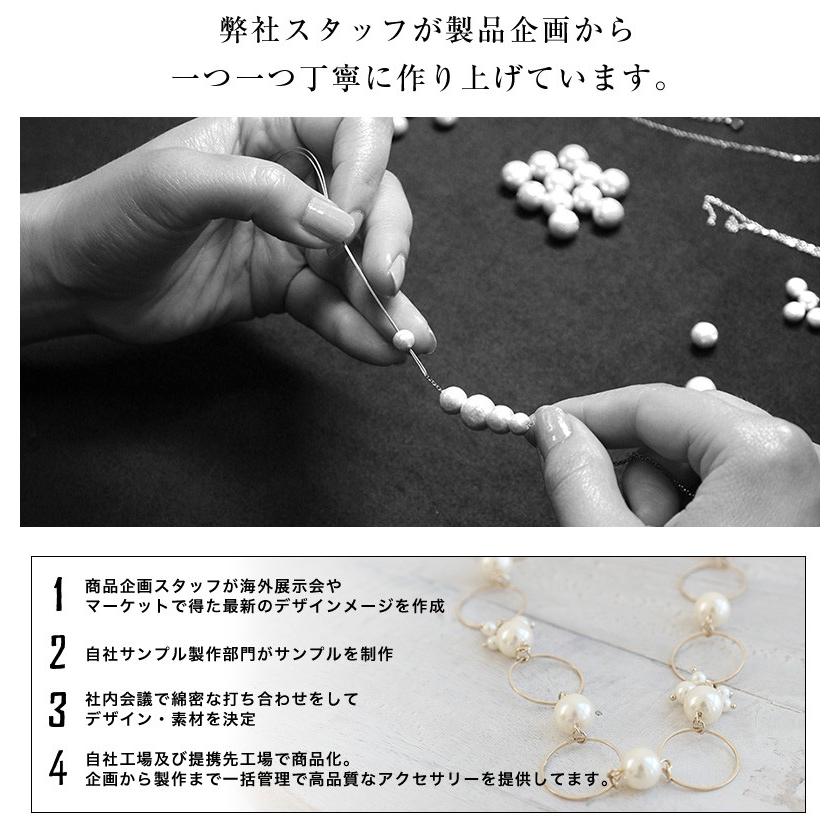 弊社スタッフが製品企画から
一つ一つ丁寧に作り上げています。

1 商品企画スタッフが海外展示会や
マーケットで得た最新のデザインメージを作成

2 自社サンプル製作部門がサンプルを制作

3 社内会議で綿密な打ち合わせをして
デザイン・素材を決定

4 自社工場及び提携先工場で商品化。
企画から製作まで一括管理で高品質なアクセサリーを提供してます。