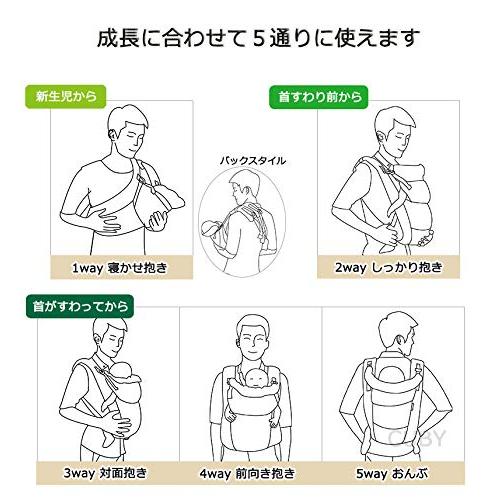 成長に合わせて５通りに使えます

新生児から

1way 寝かせ抱き

バックスタイル

首すわり前から

2way しっかり抱き

首がすわってから

3way 対面抱き

4way 前向き抱き

5way おんぶ

CUBY