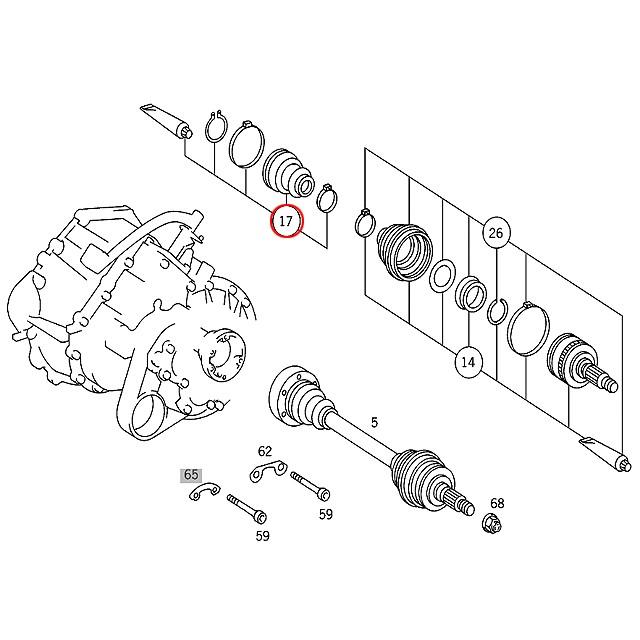 17
26
14
5
62
65
59
59
68