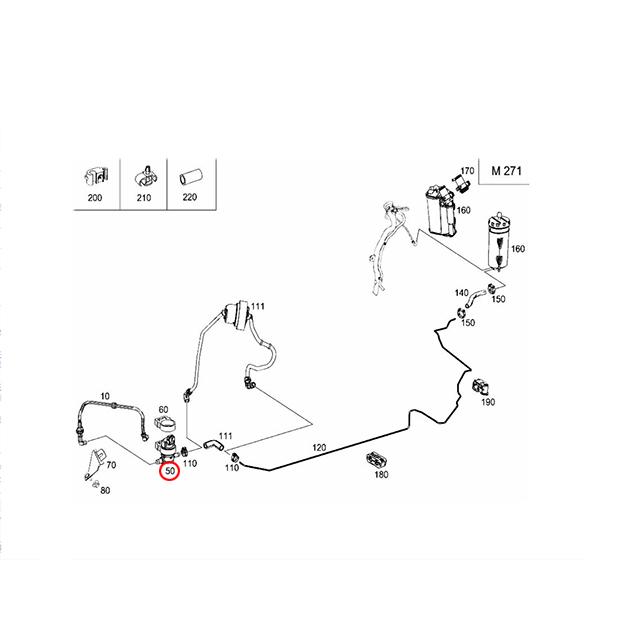 200 210 220

170

M 271

160

160

140

150

150

111

190

10

60

111

120

70

50

110

110

180

80