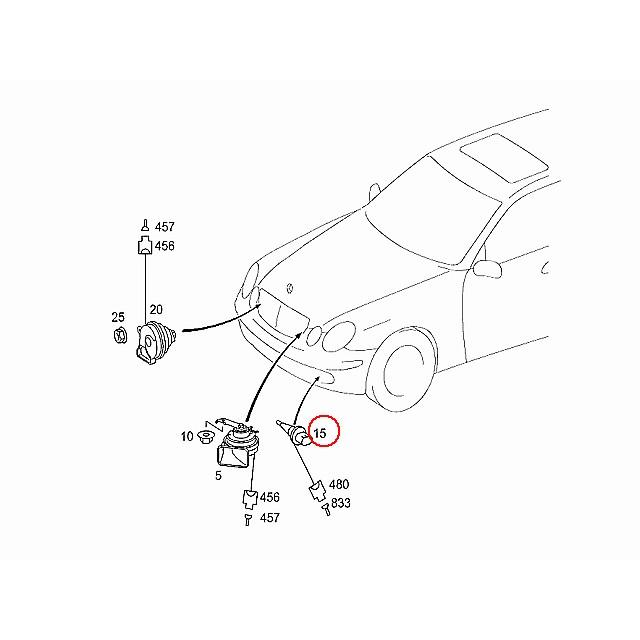 457
456
25
20
10
5
456
457
15
480
833