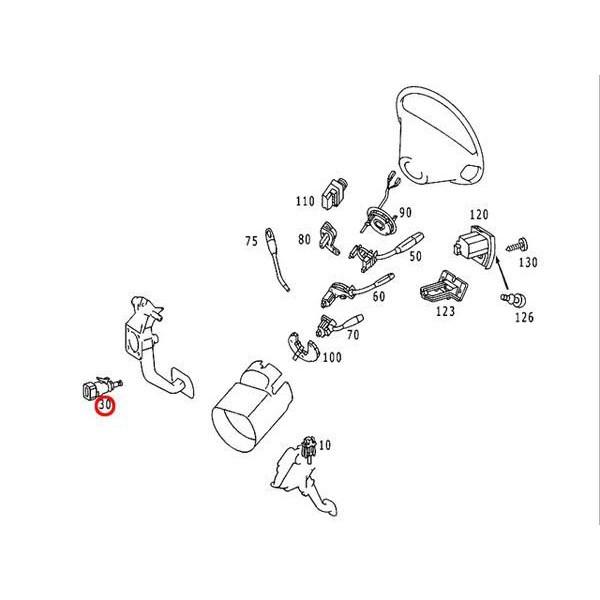 110
90
120
75
80
50
130
60
123
126
70
100
30
10