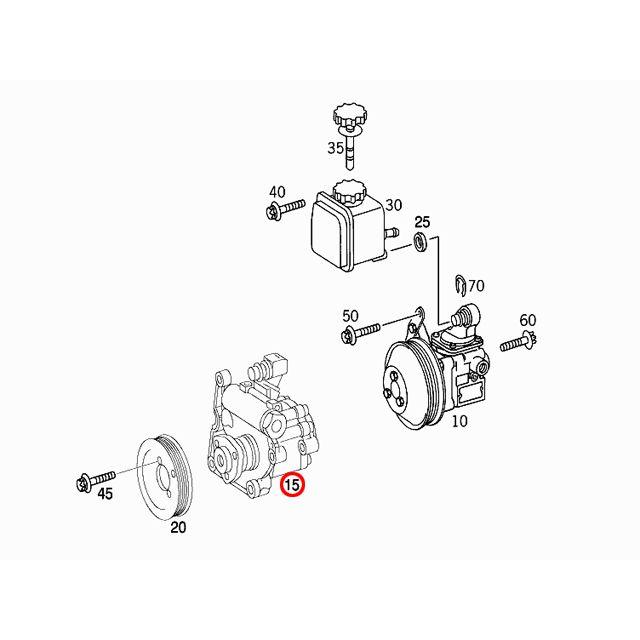 35

40

30

25

70

50

60

10

15

45

20