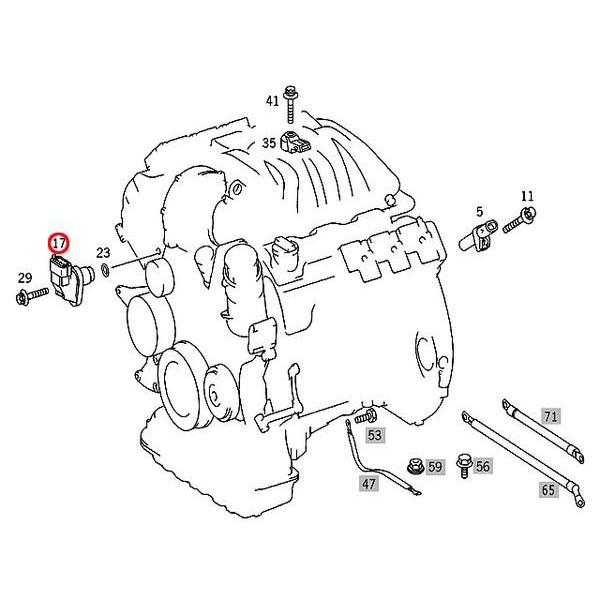 41
35
11
5
17
23
29
71
53
59
56
47
65