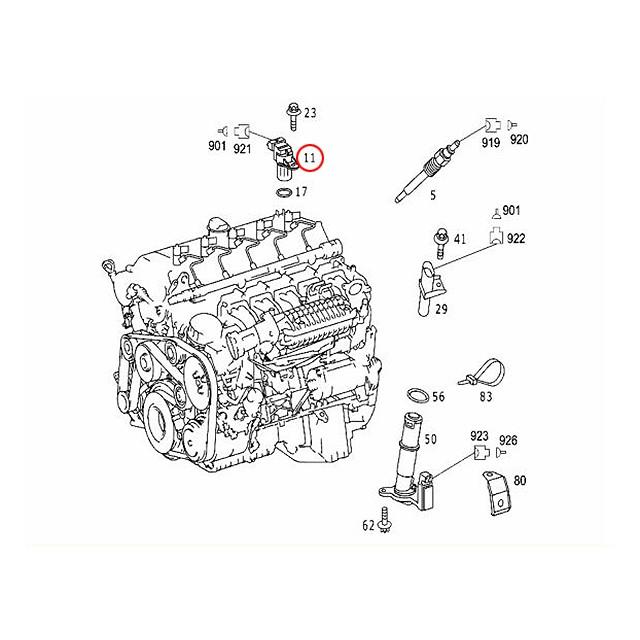 23
901 921
11
17
919 920
5
901
41
922
29
83
56
50
923 926
80
62